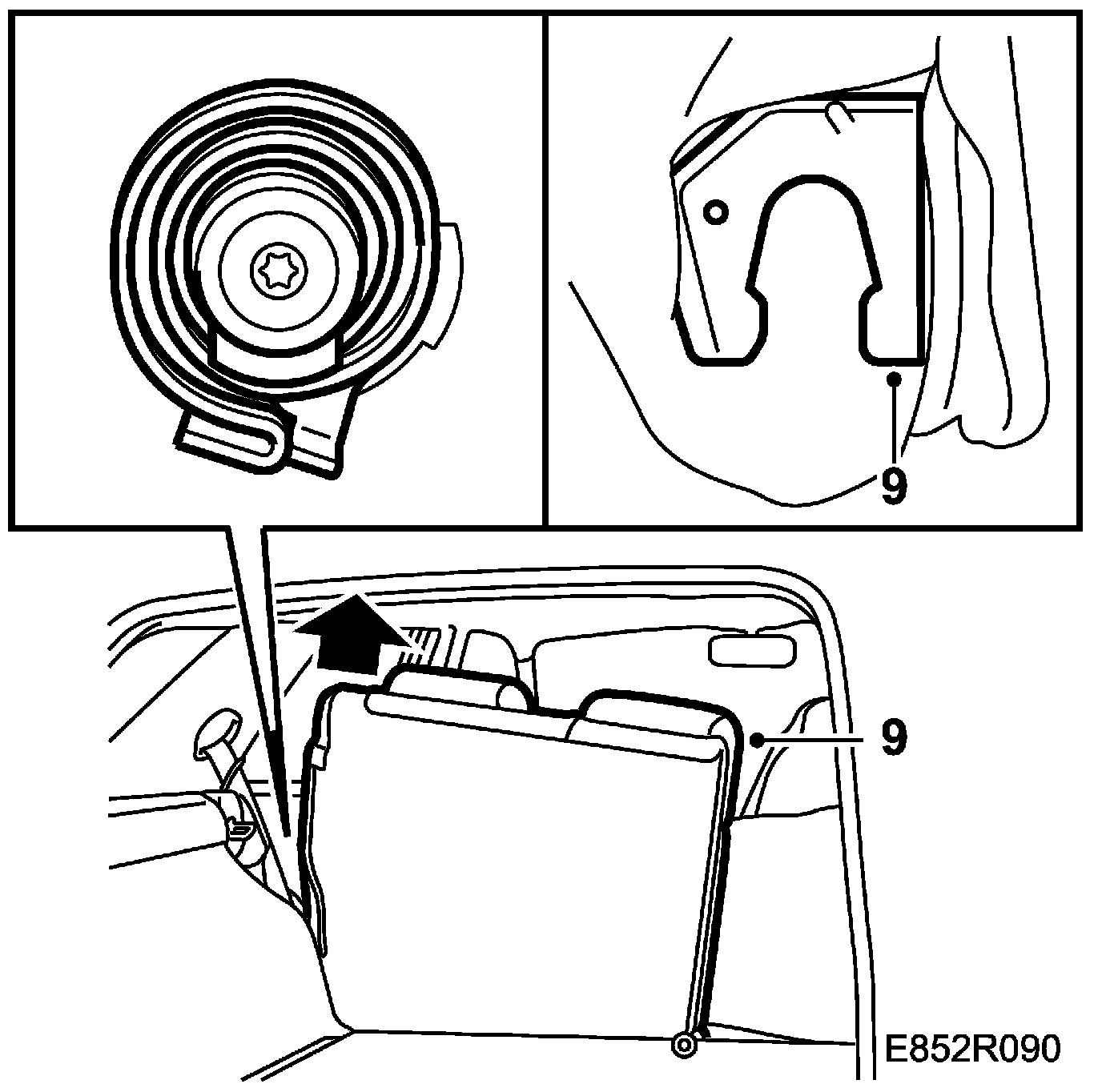 9

9

E852R090