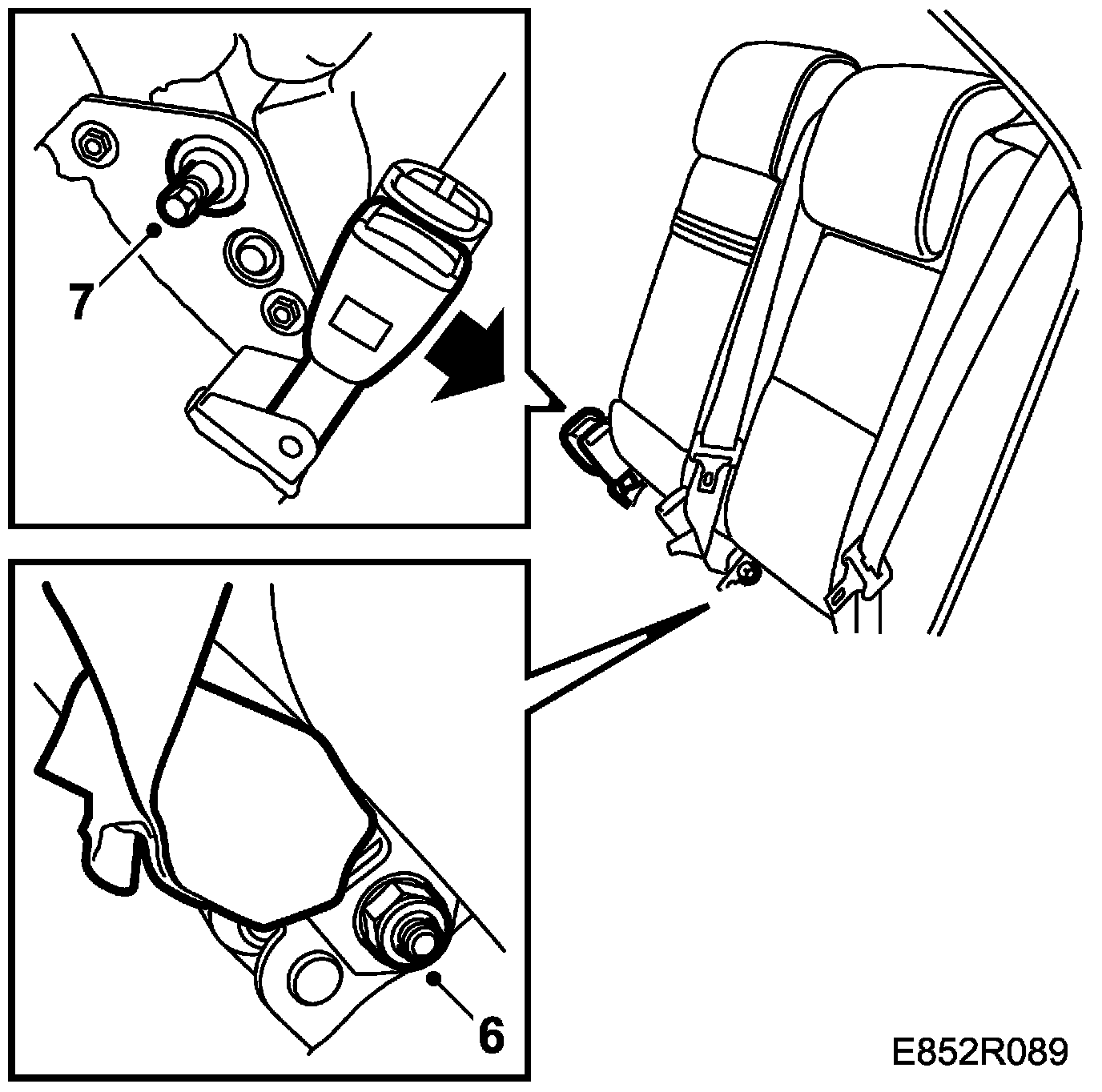 7

6

E852R089