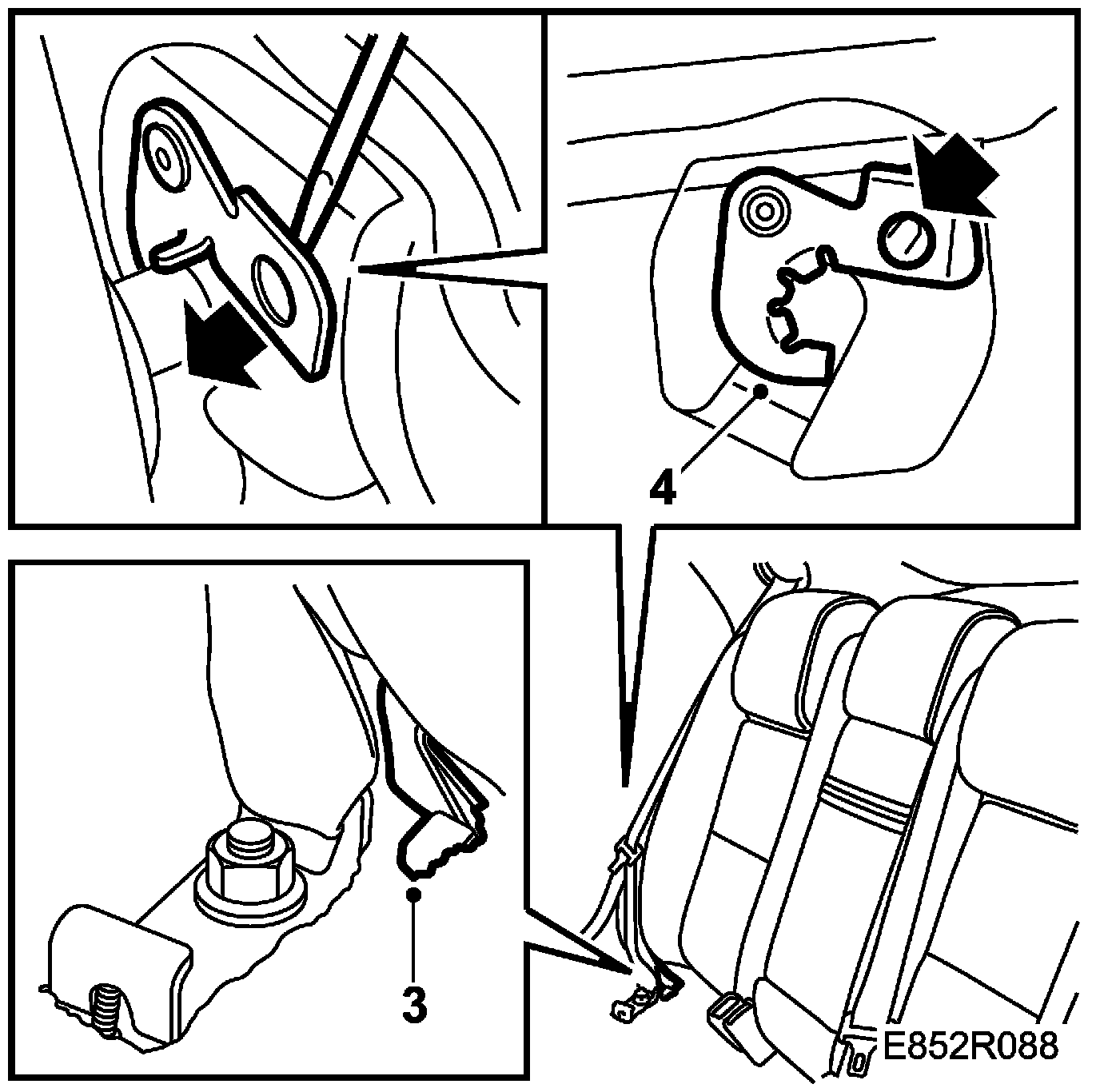 4

3

E852R088