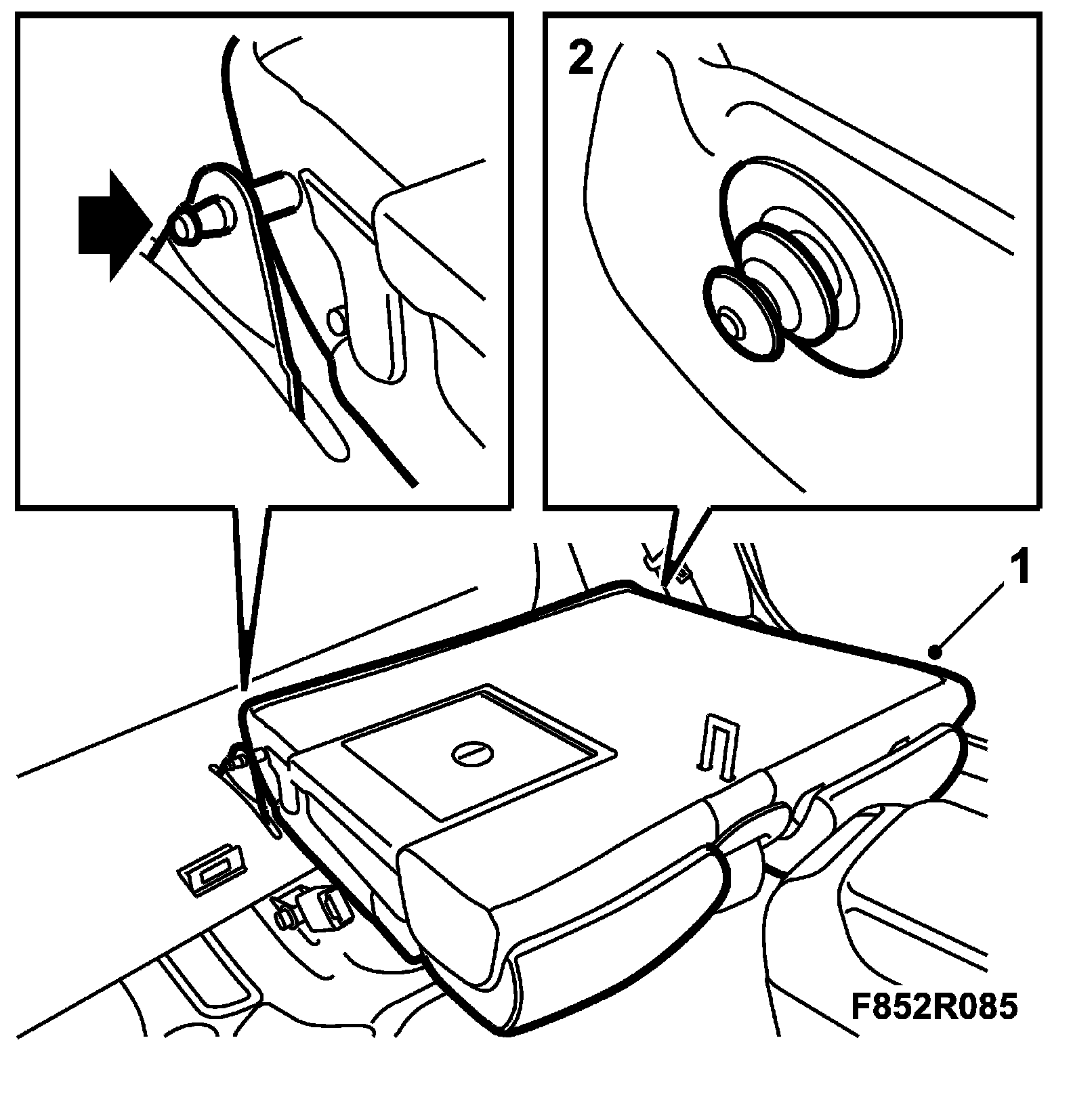 2

1

F852R085