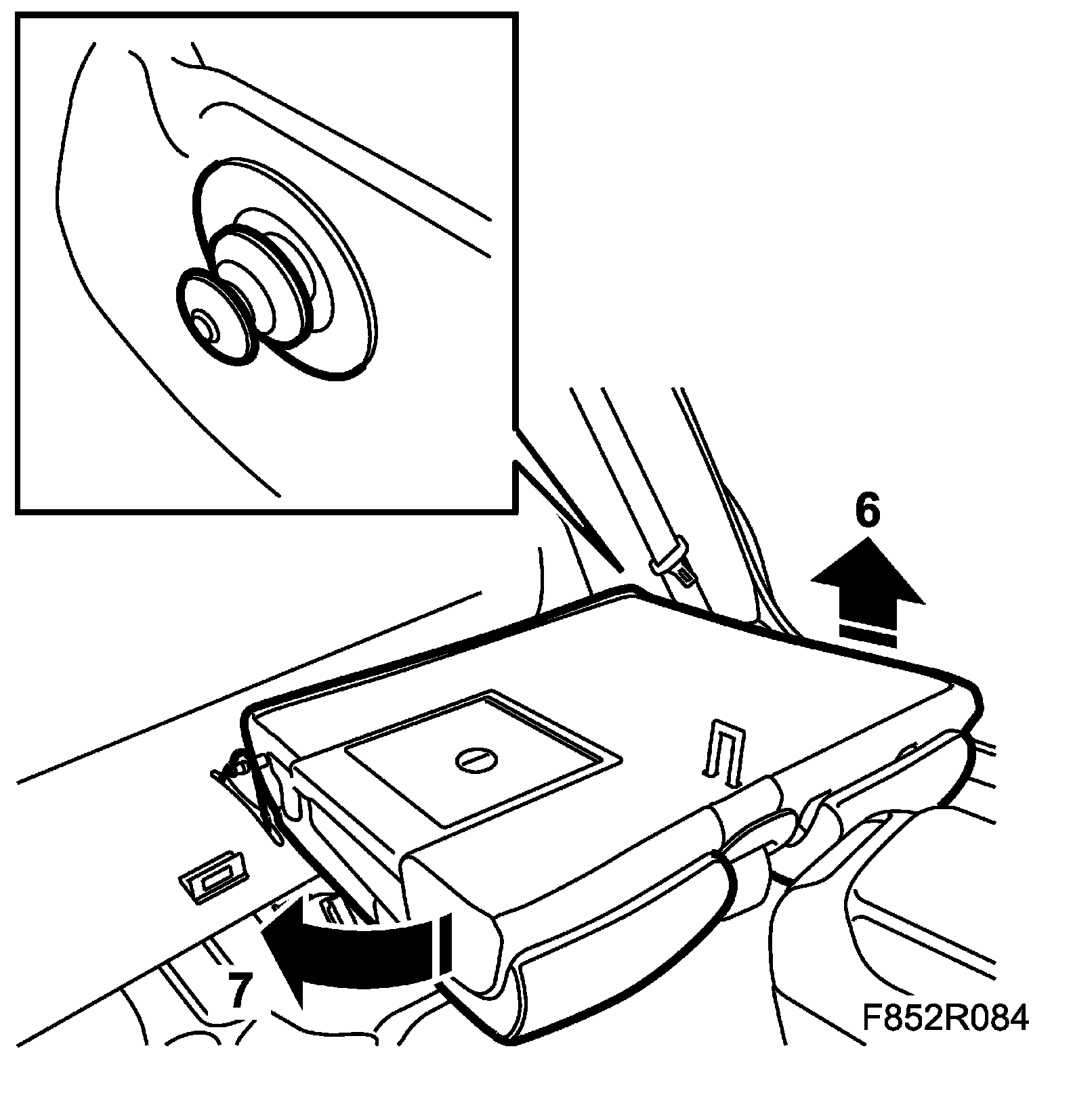 6

7

F852R084