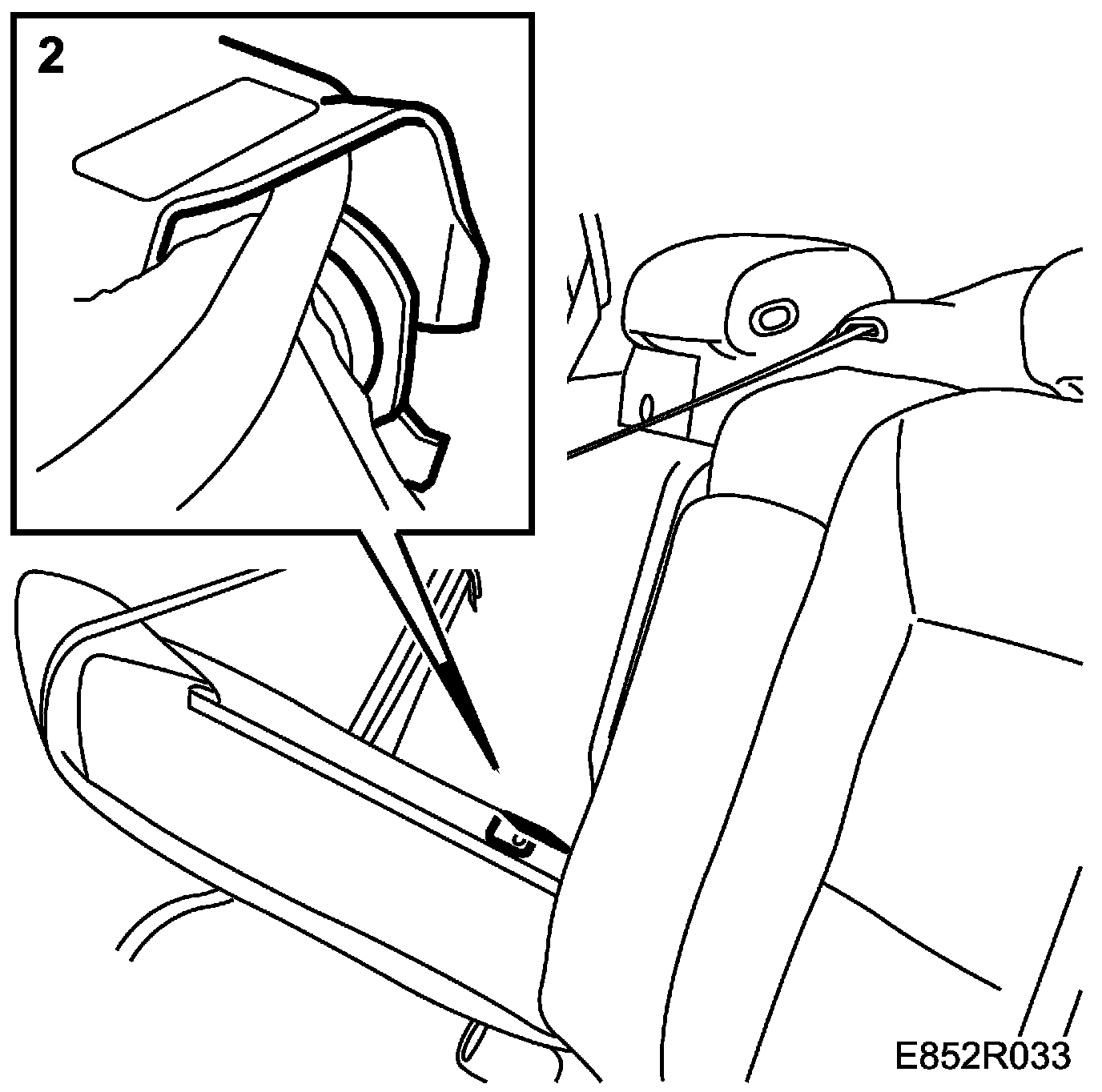 2

E852R033