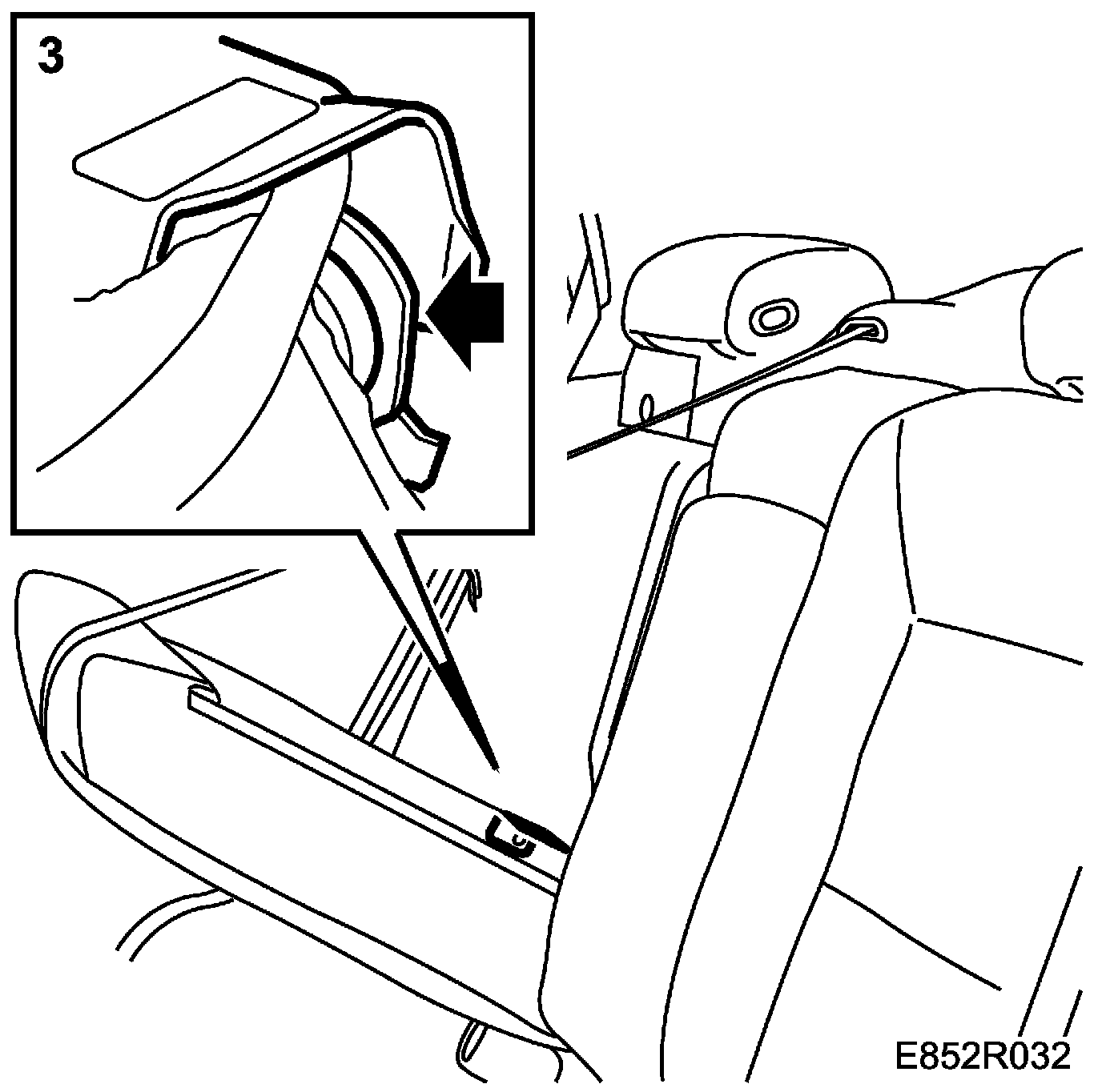 3

E852R032