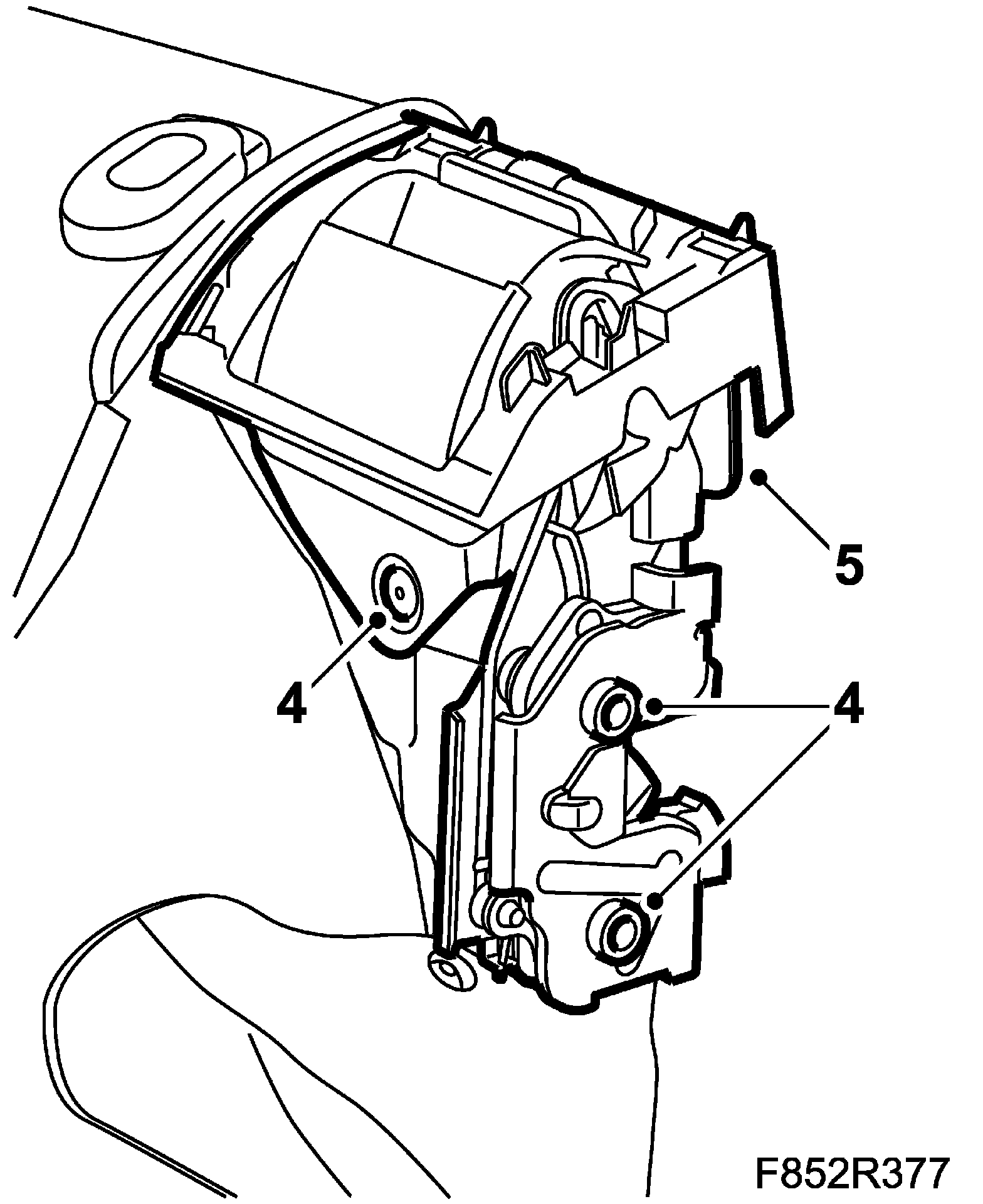 5
4
4
F852R377