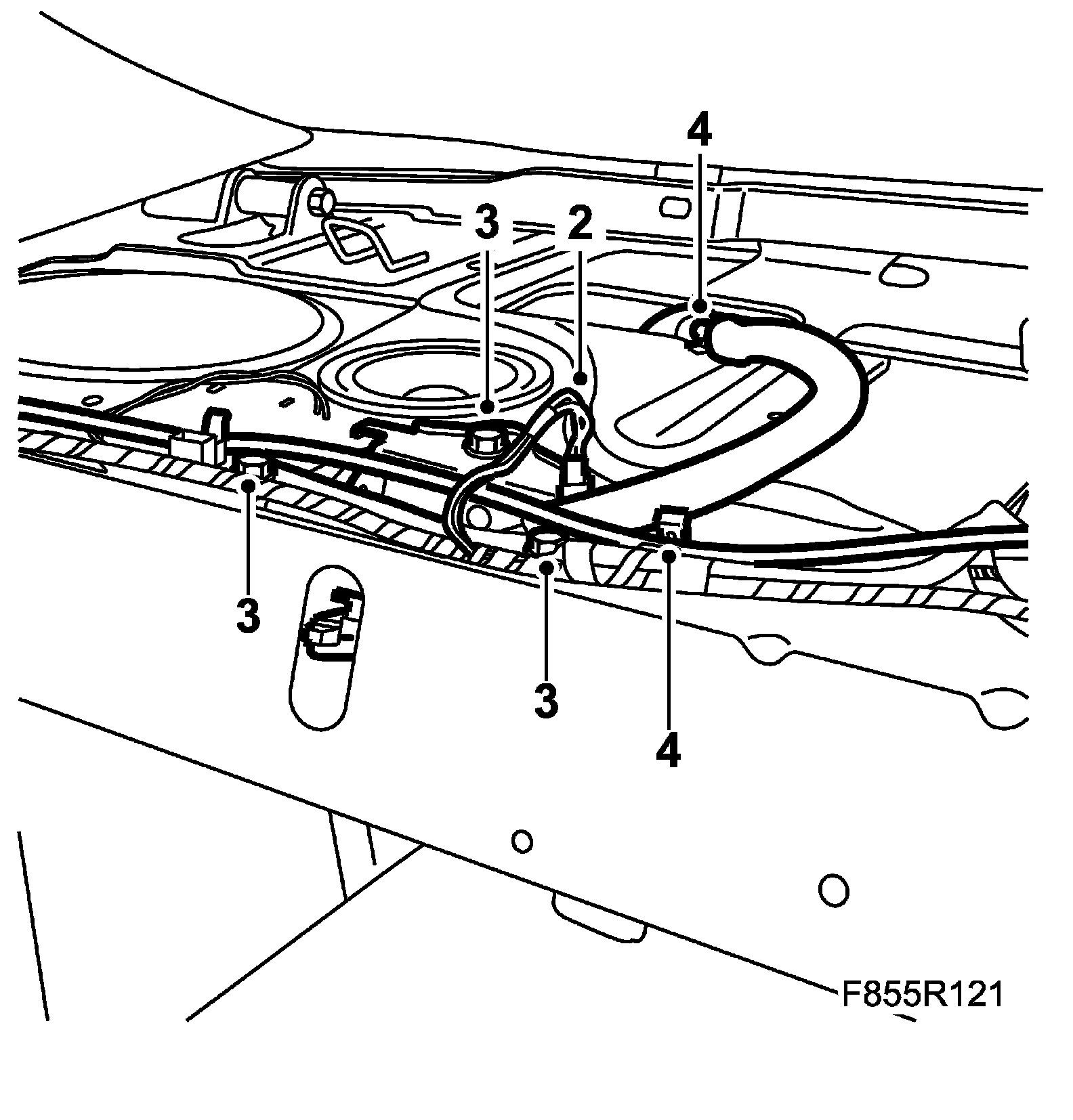 4
3
2
3
3
4
F855R121