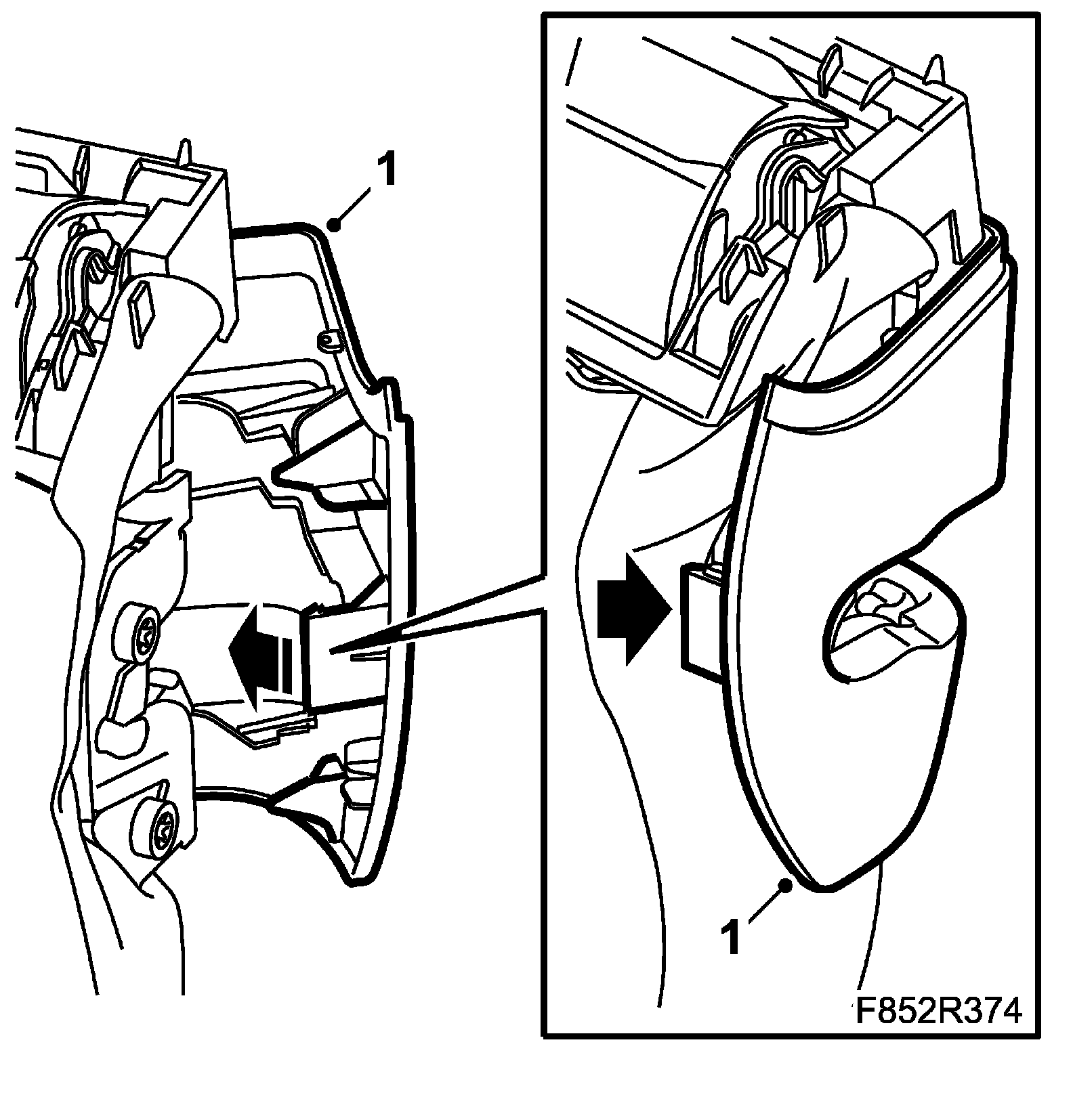 1

1

F852R374