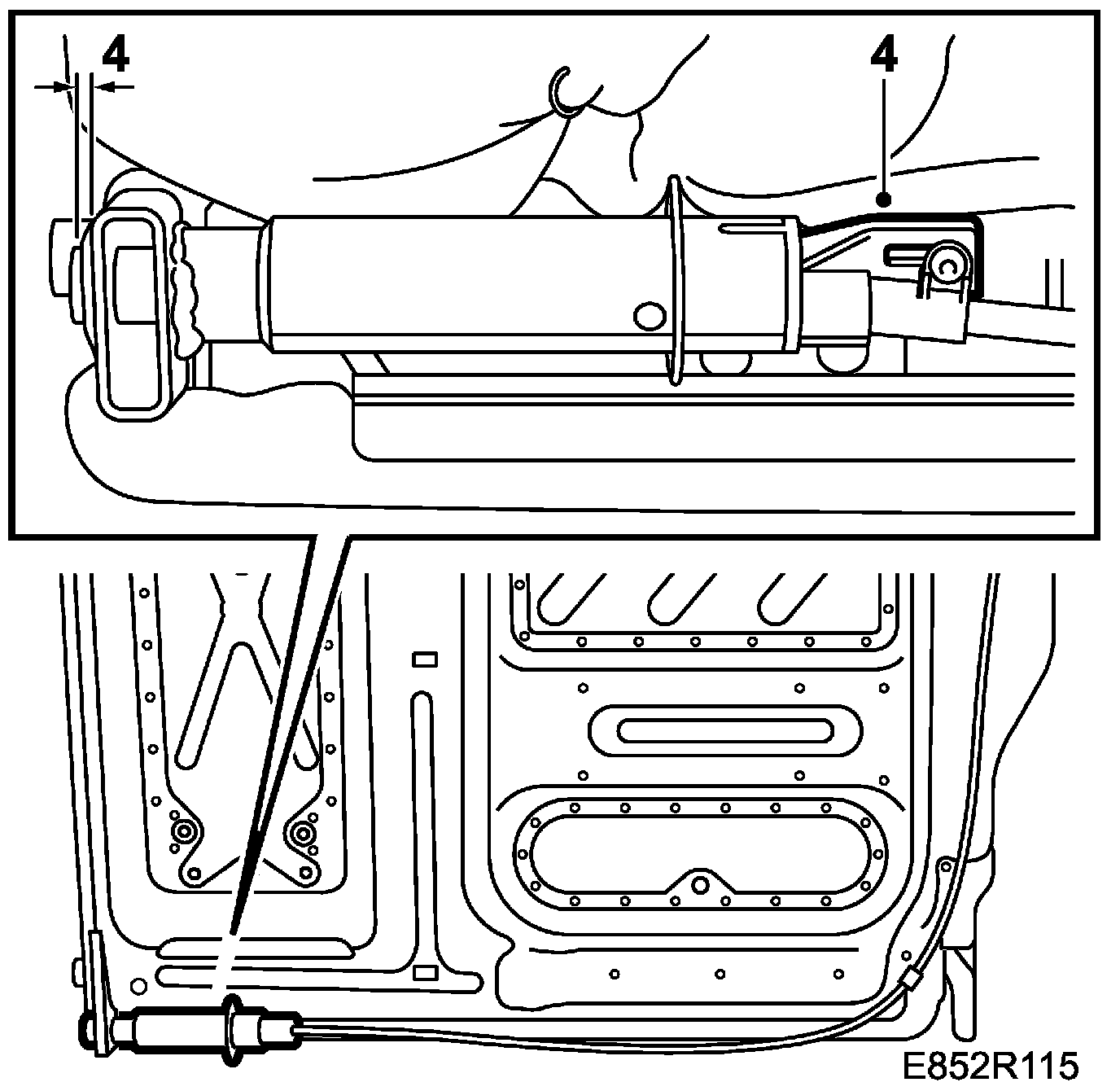 4

4

E852R115