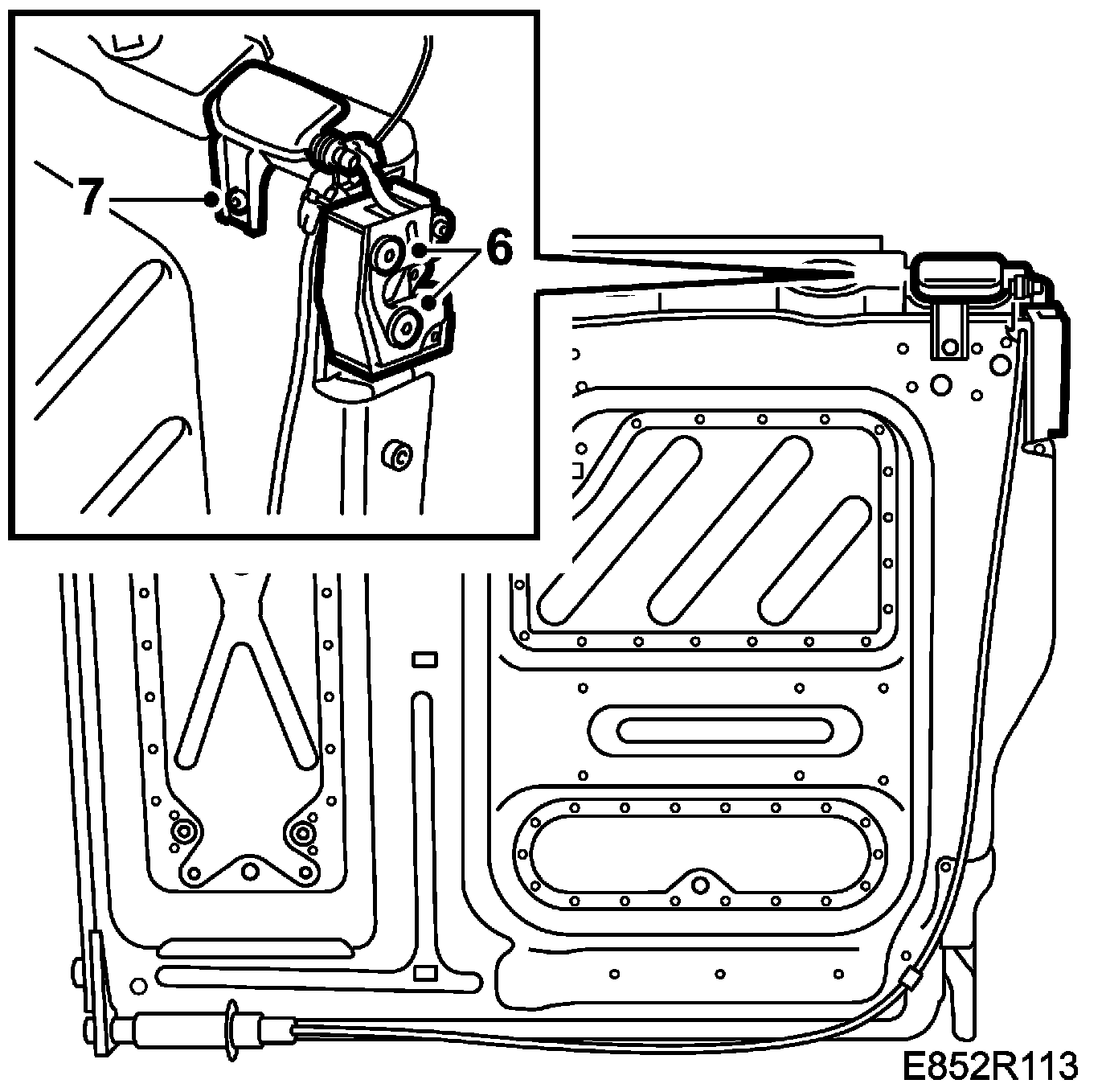 7

6

E852R113