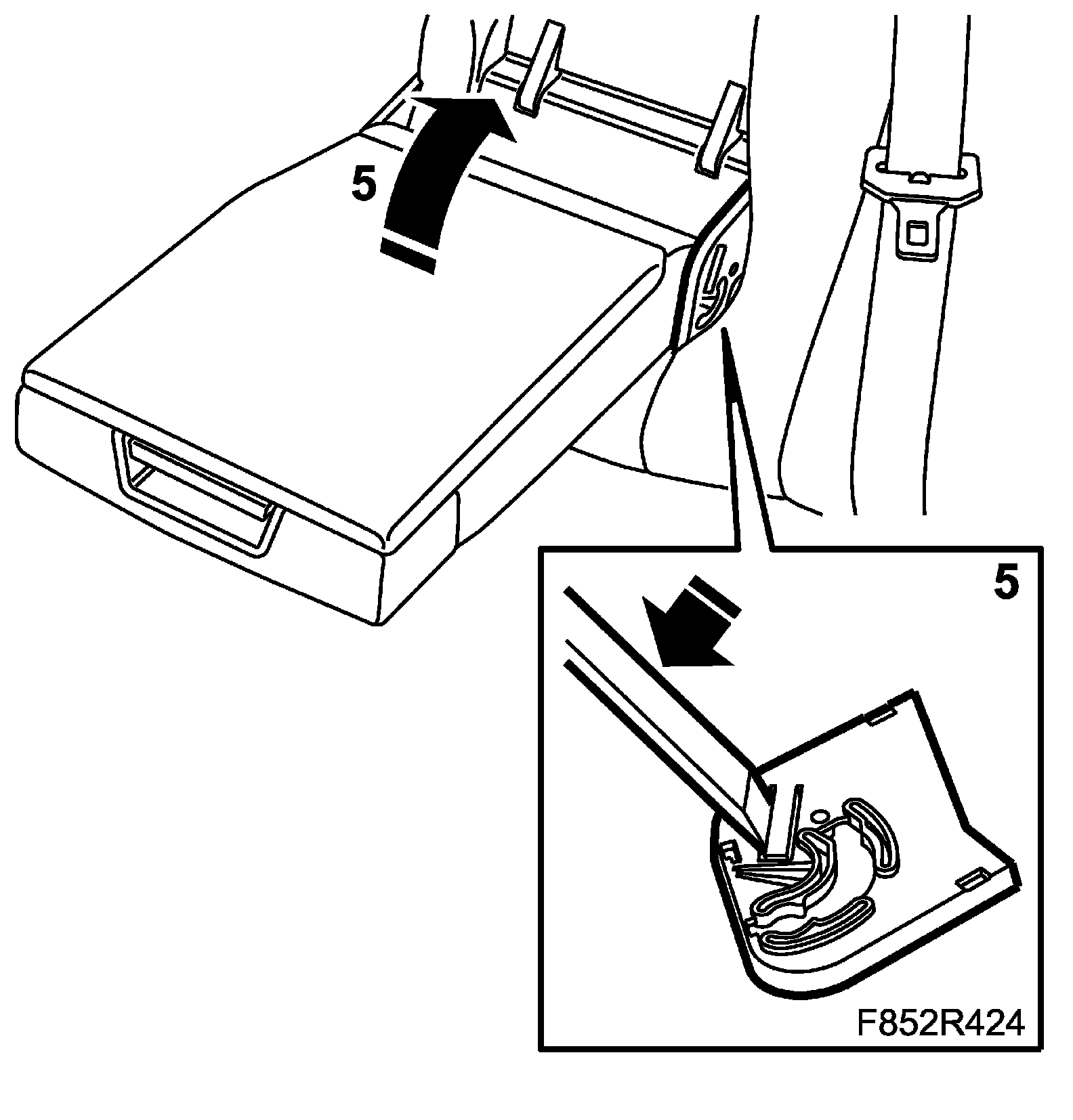 5

5

F852R424