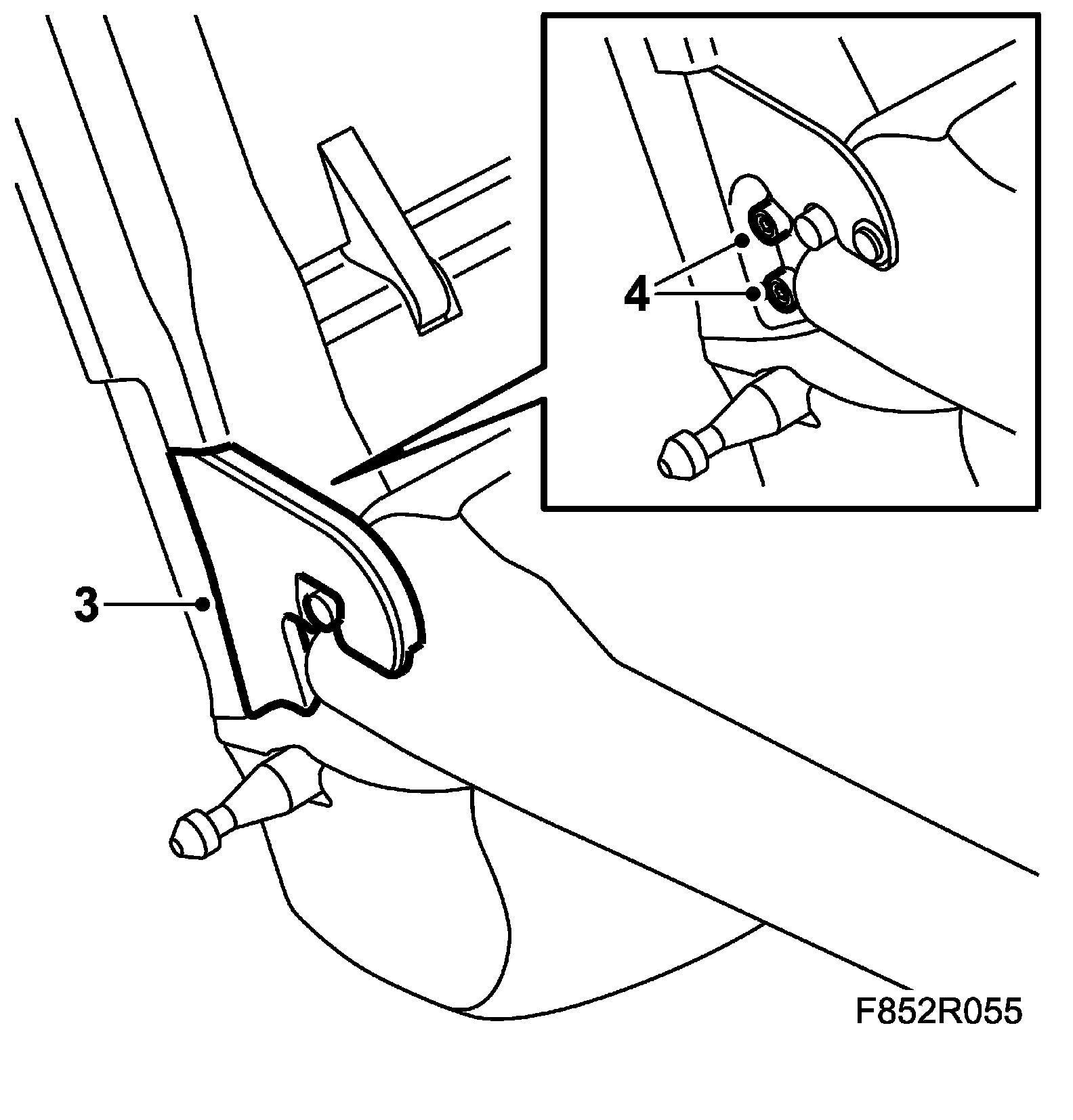 4

3

F852R055