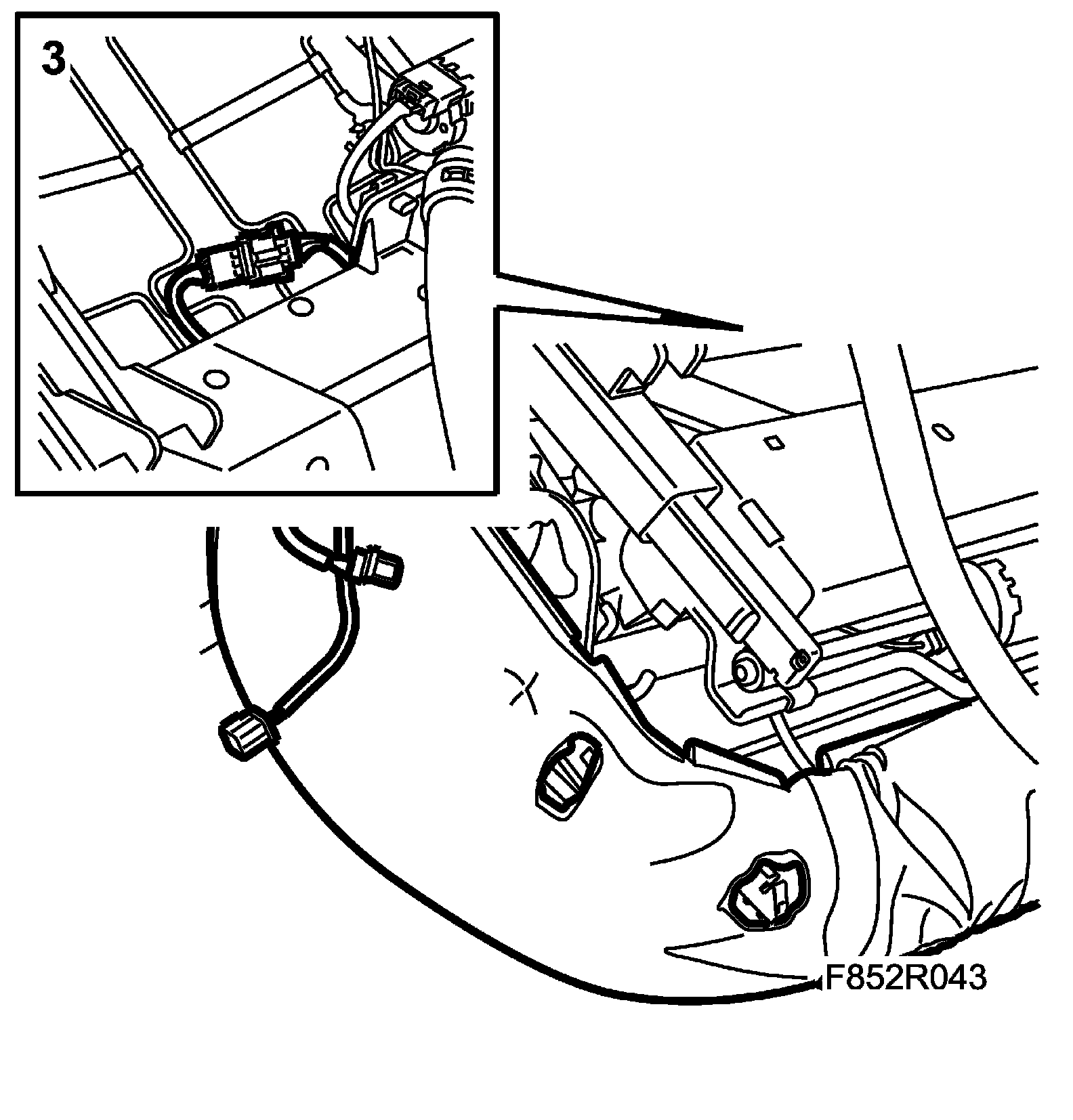 3

F852R043