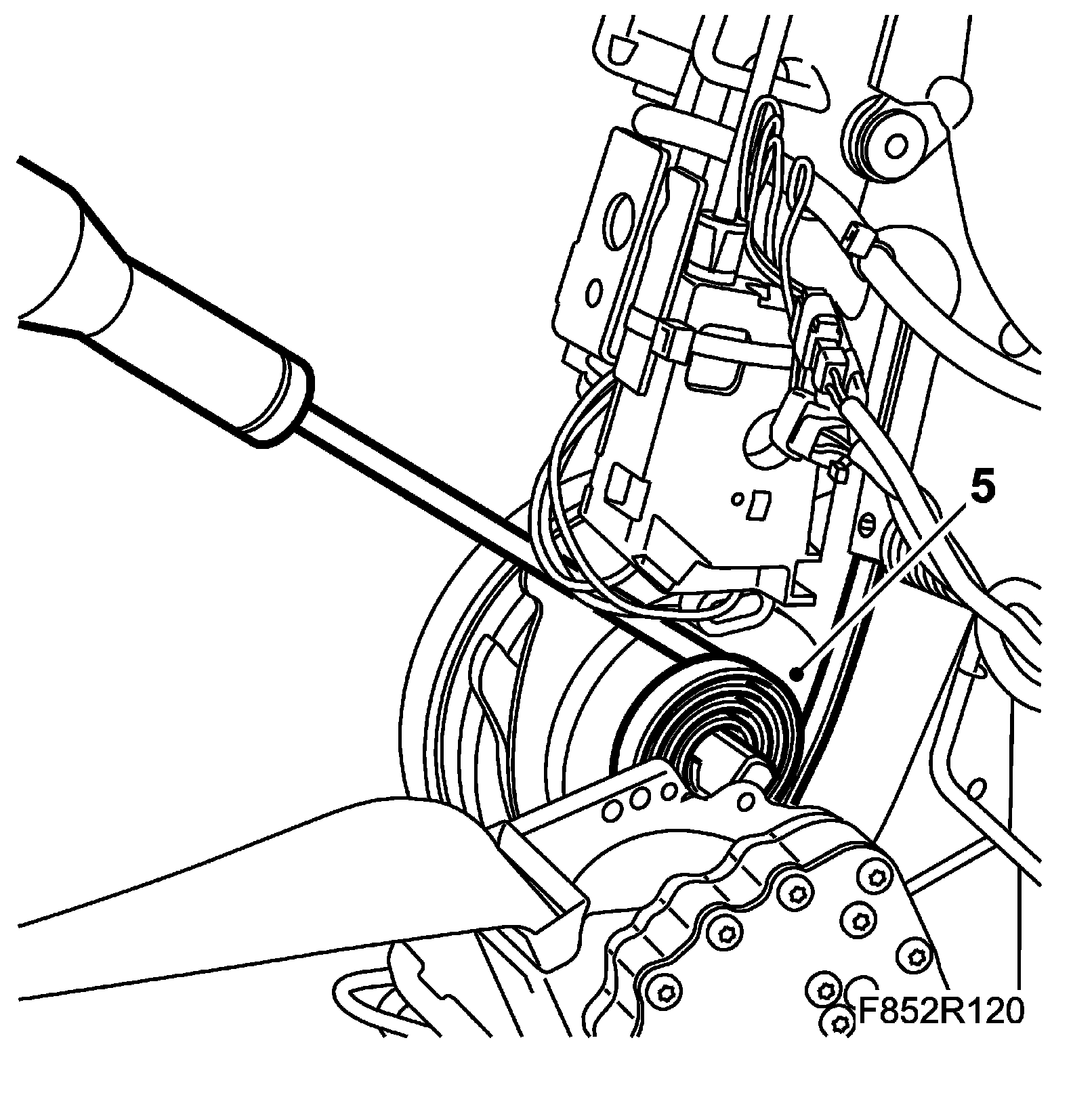 5

F852R120