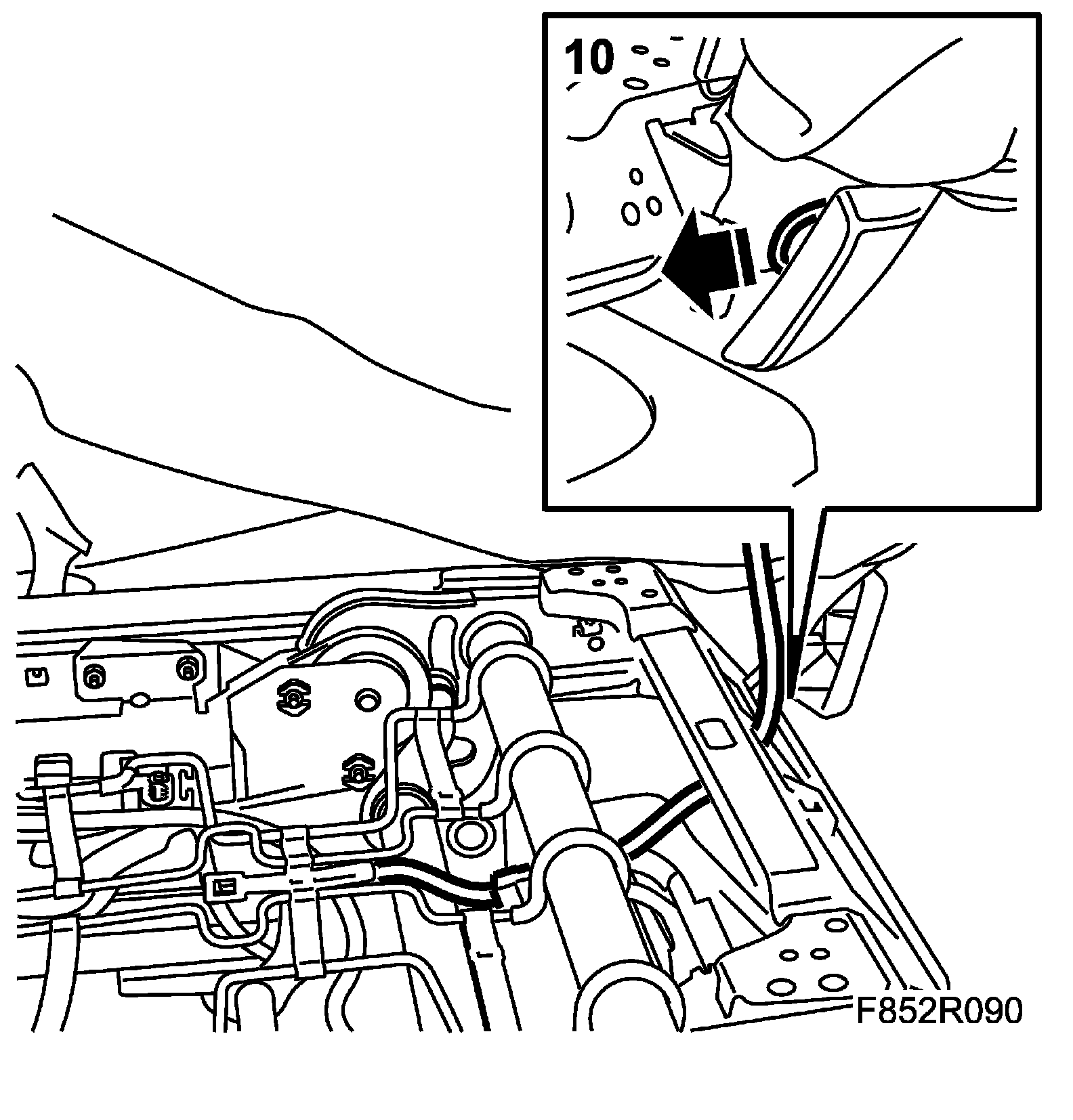 10

F852R090