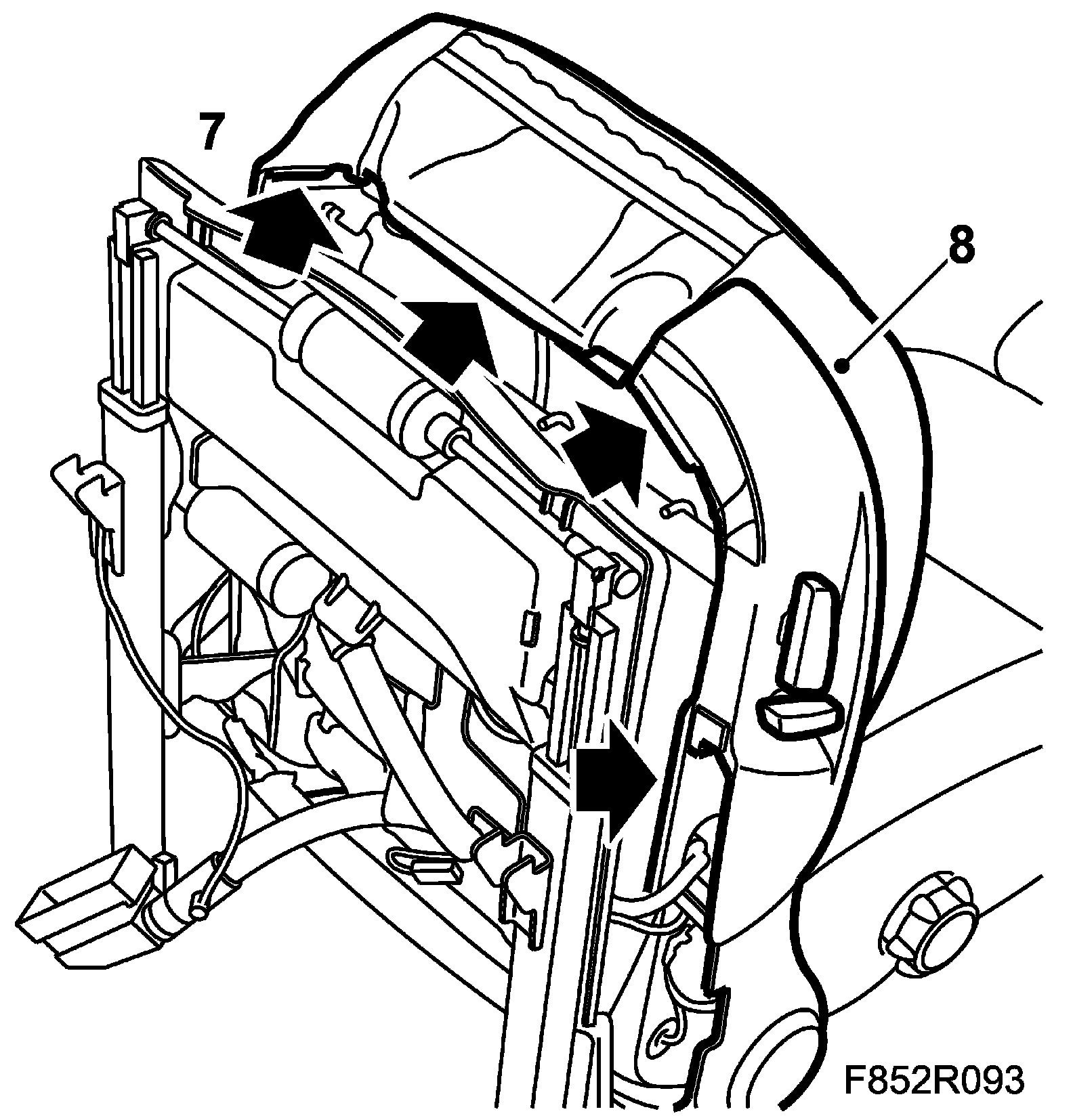 7
8
F852R093