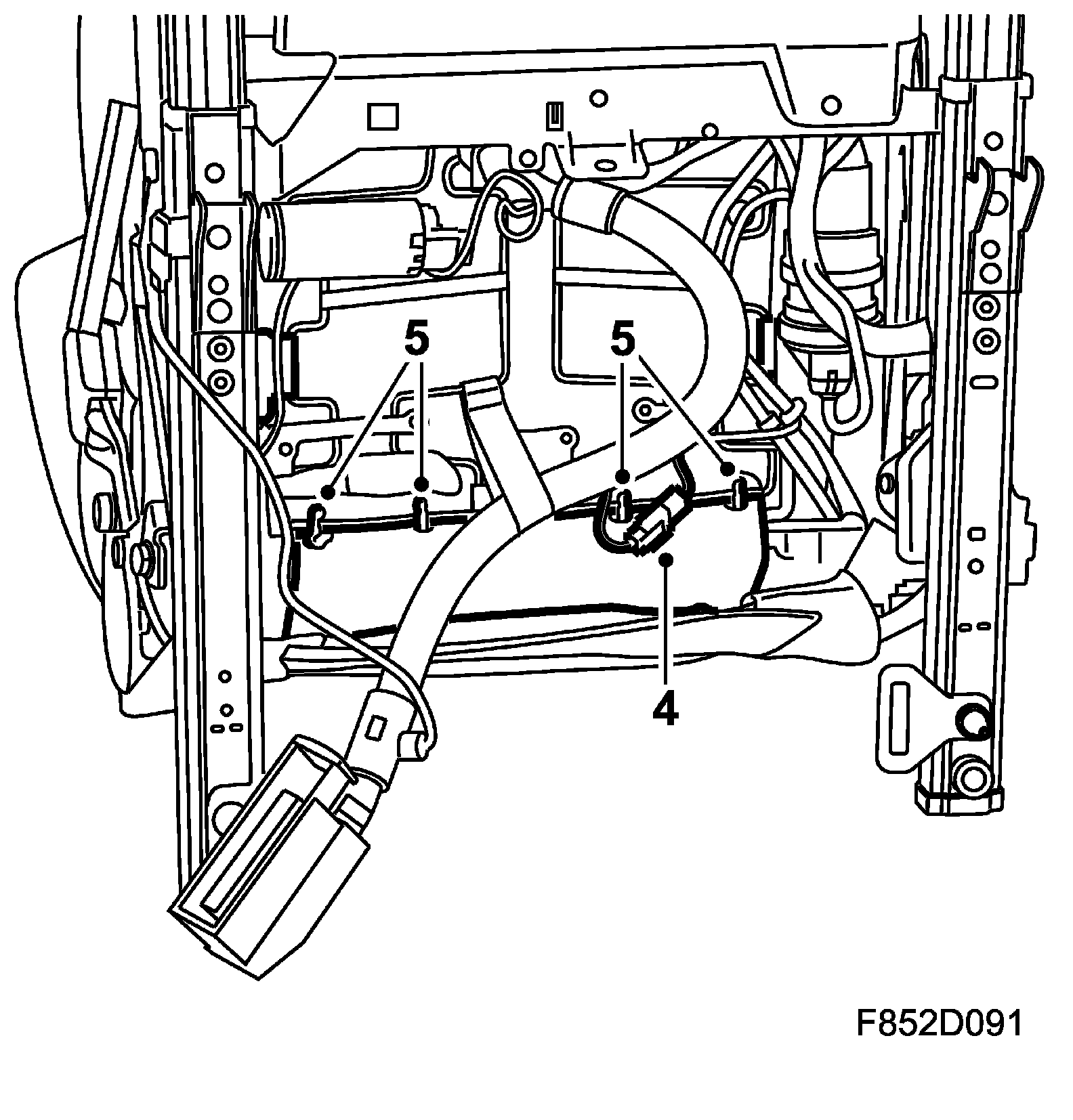 5
5
4
F852D091