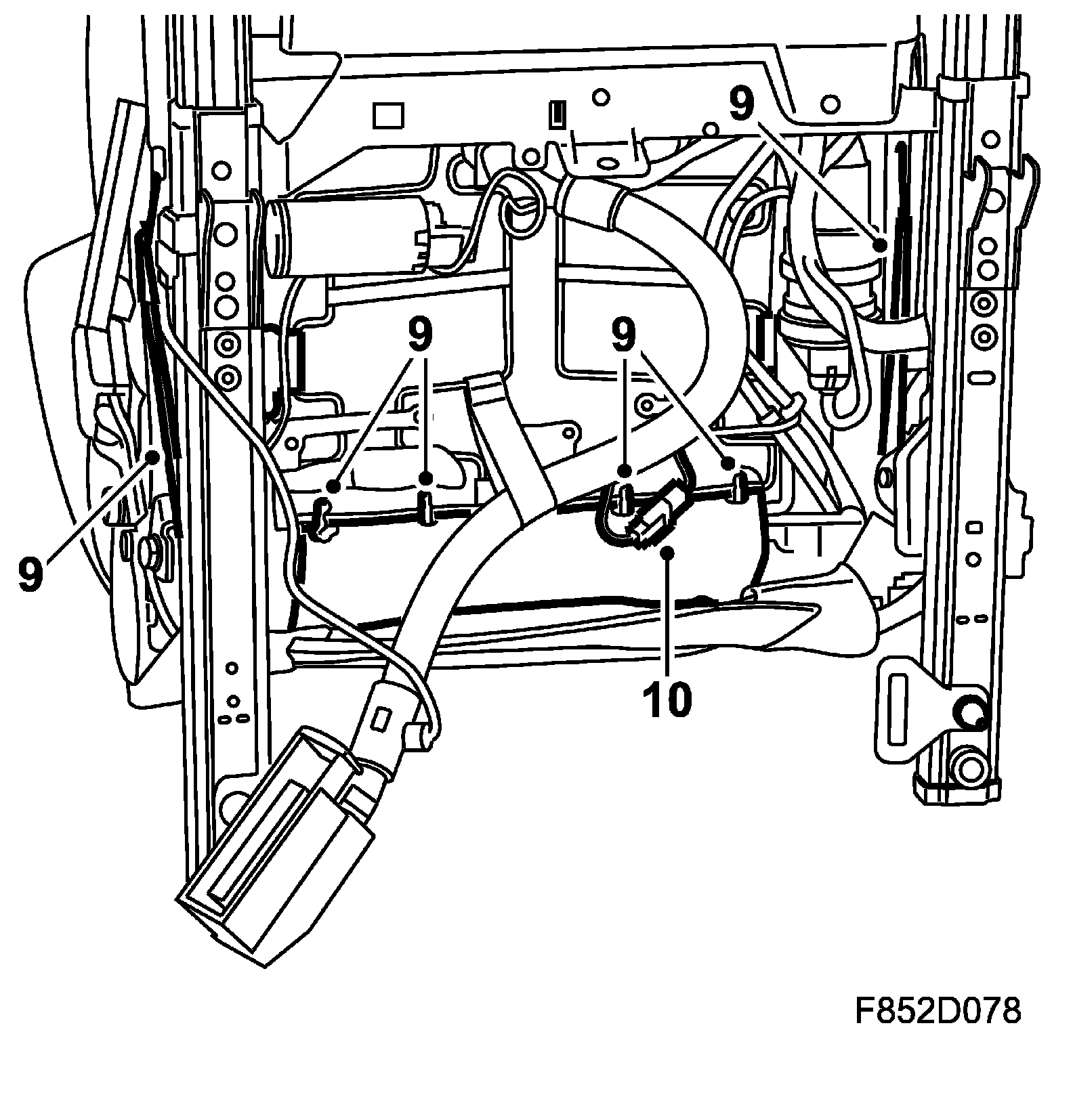 9

9

9

9

10

F852D078