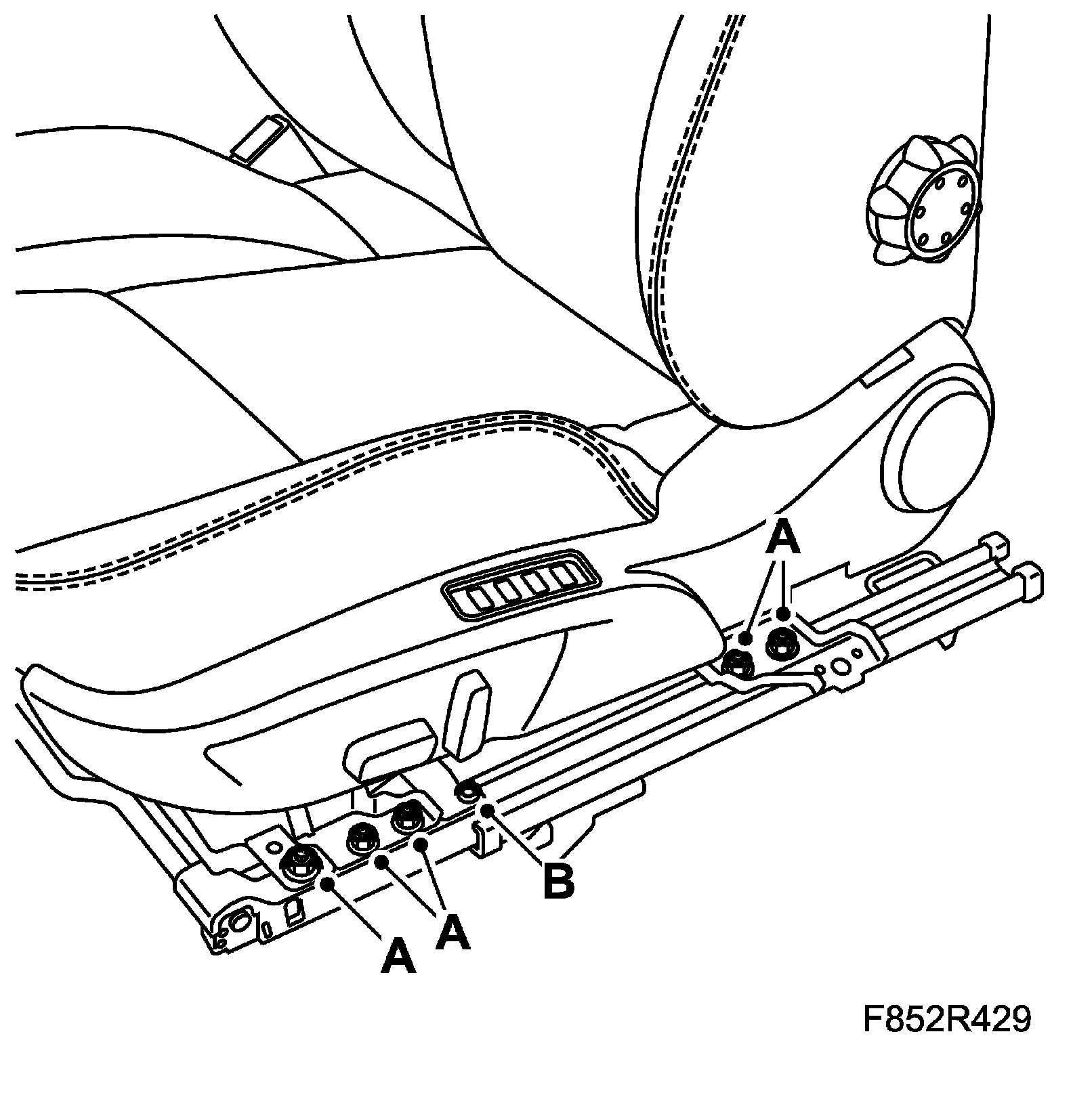 A

B

A

A

F852R429