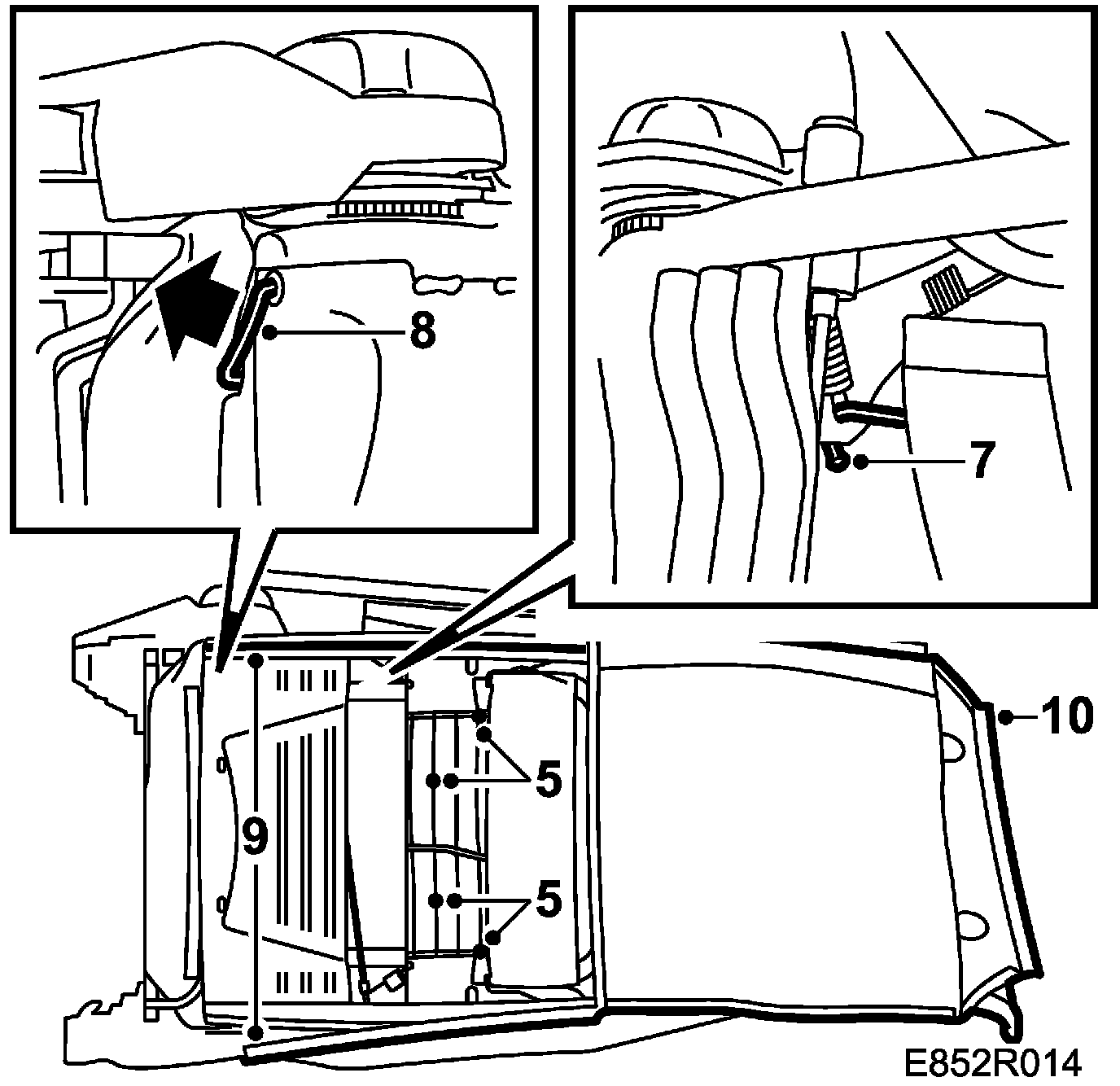 8

7

10

5

9

5

E852R014