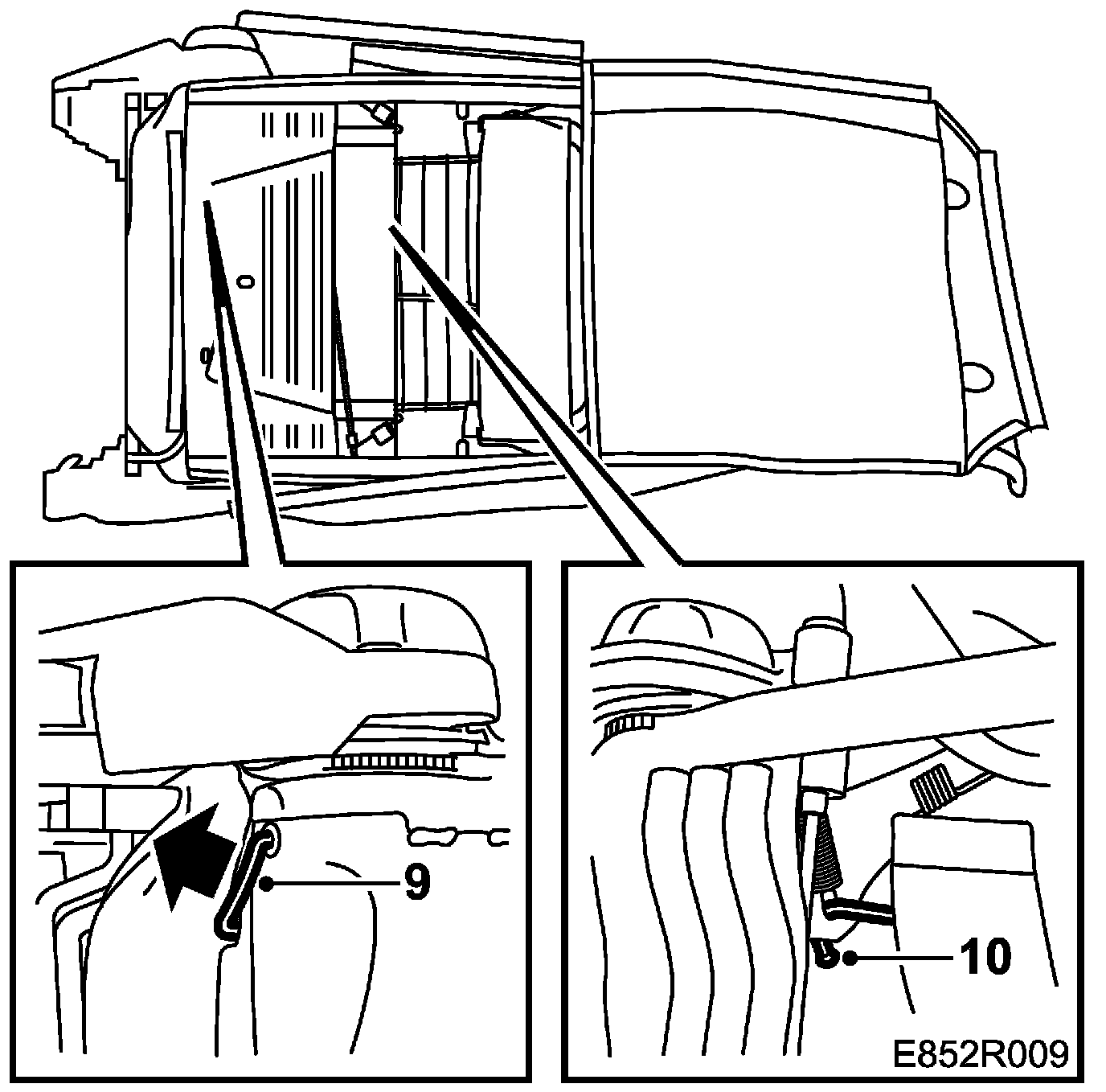 9

10

E852R009