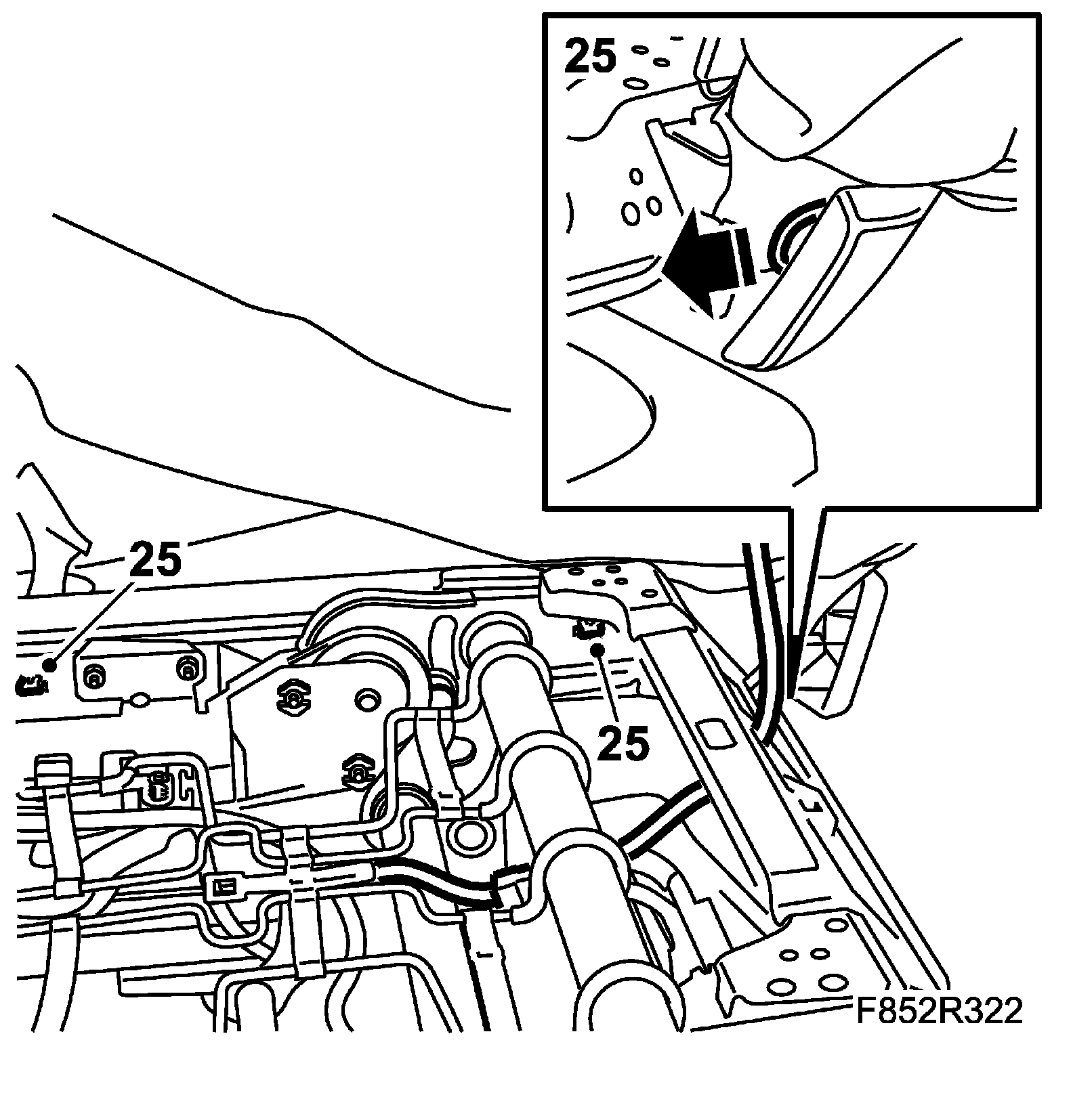 25

25

25

F852R322