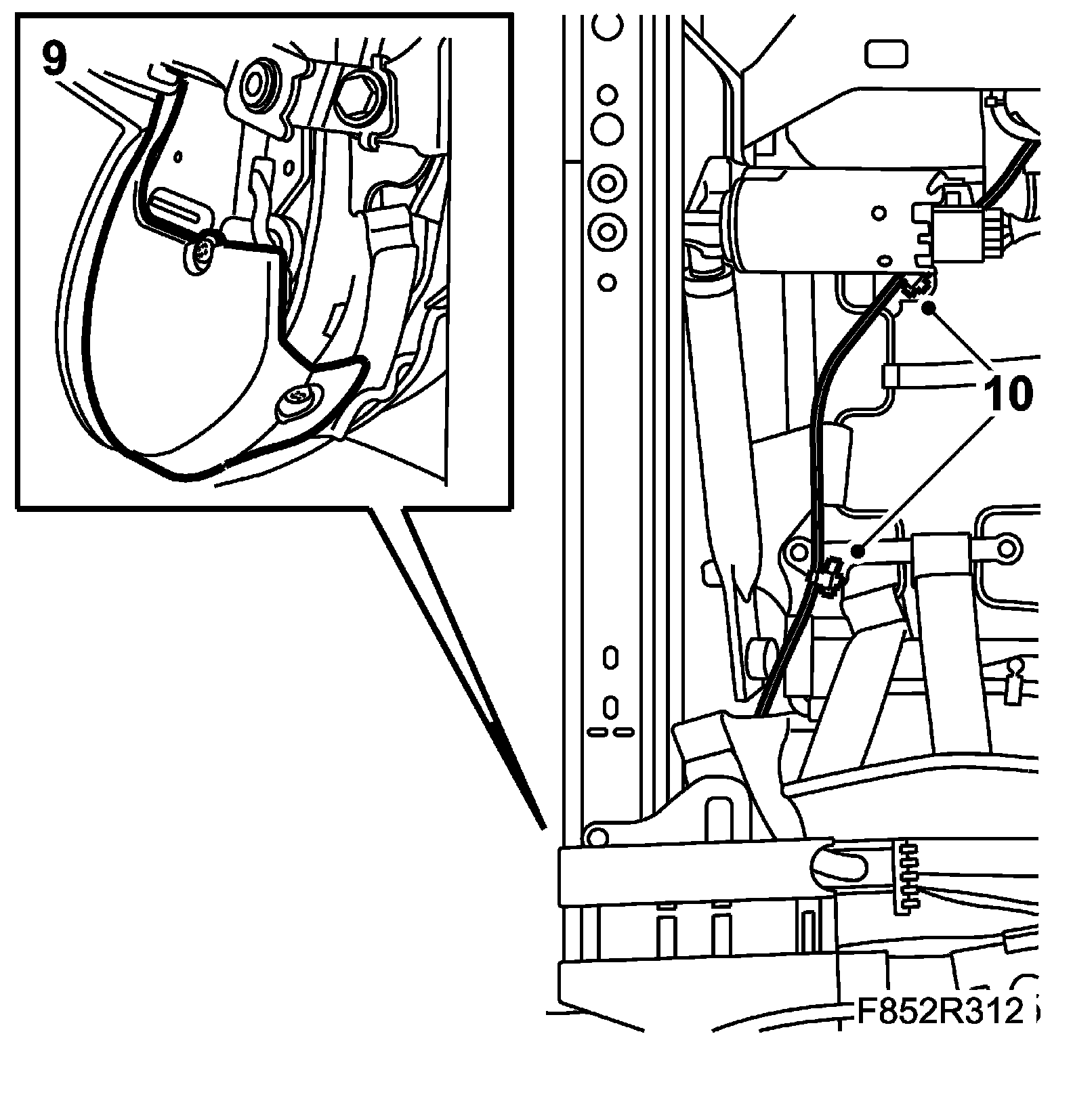 9

10

F852R312