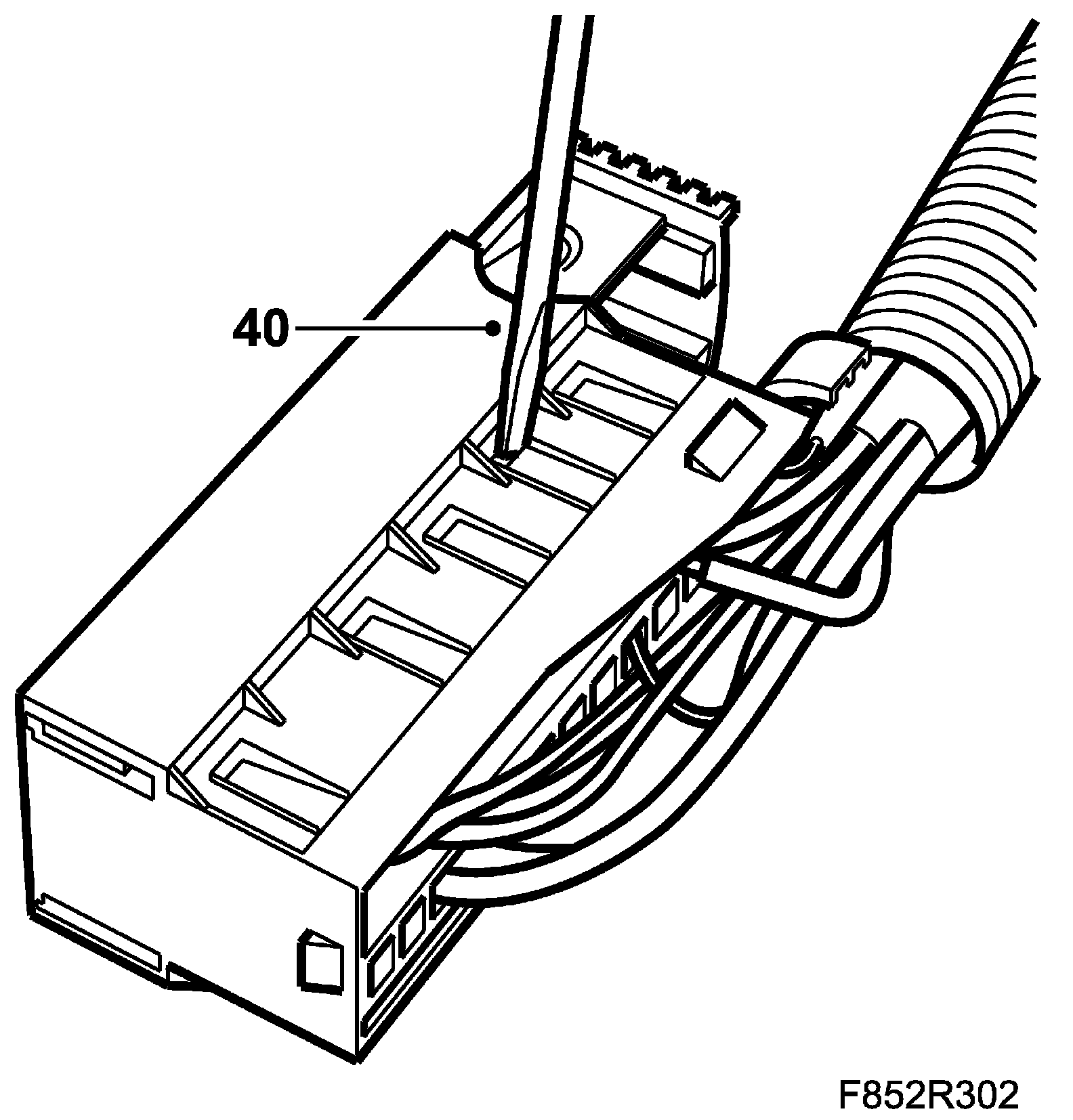 40

F852R302