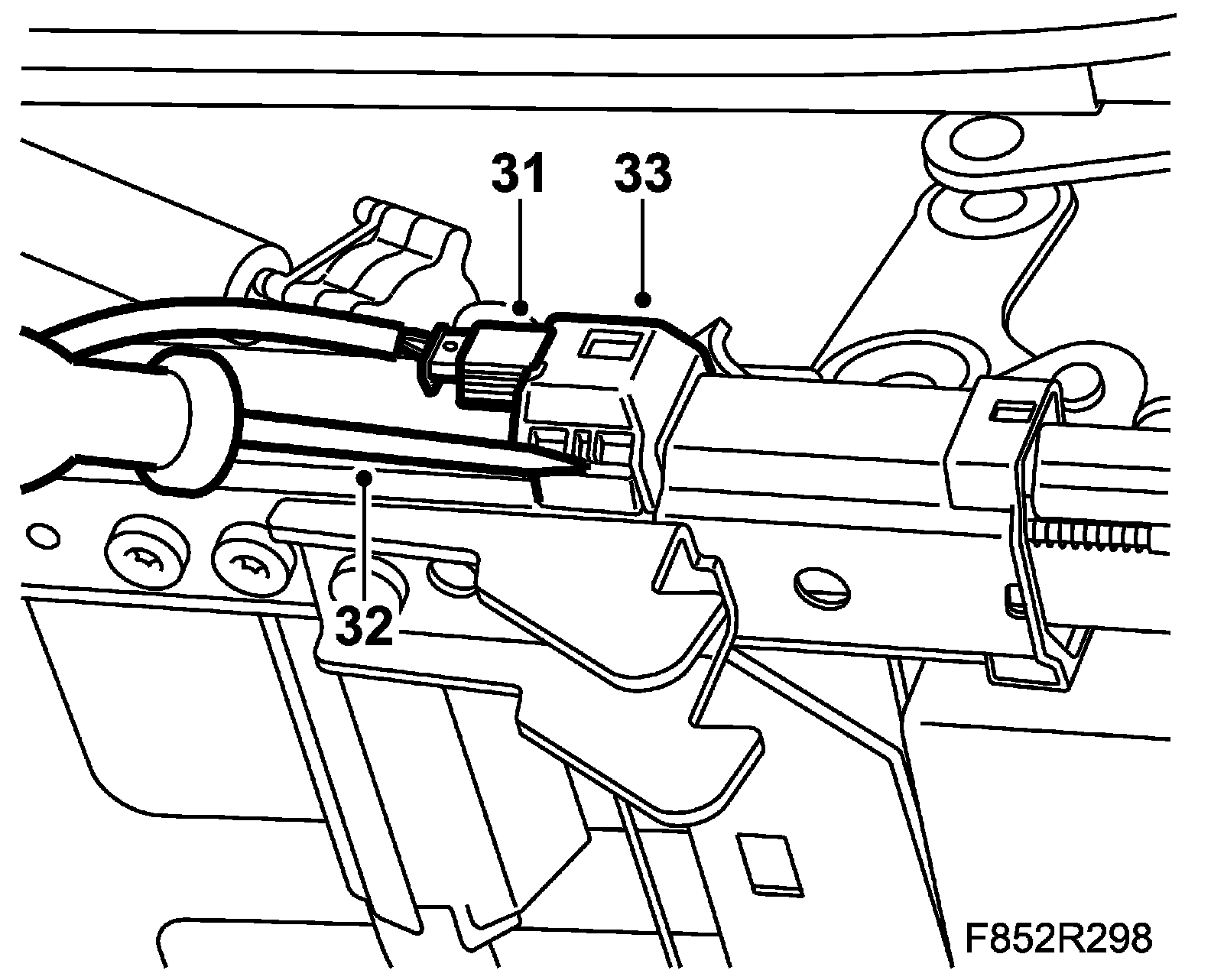 31
33
32
F852R298