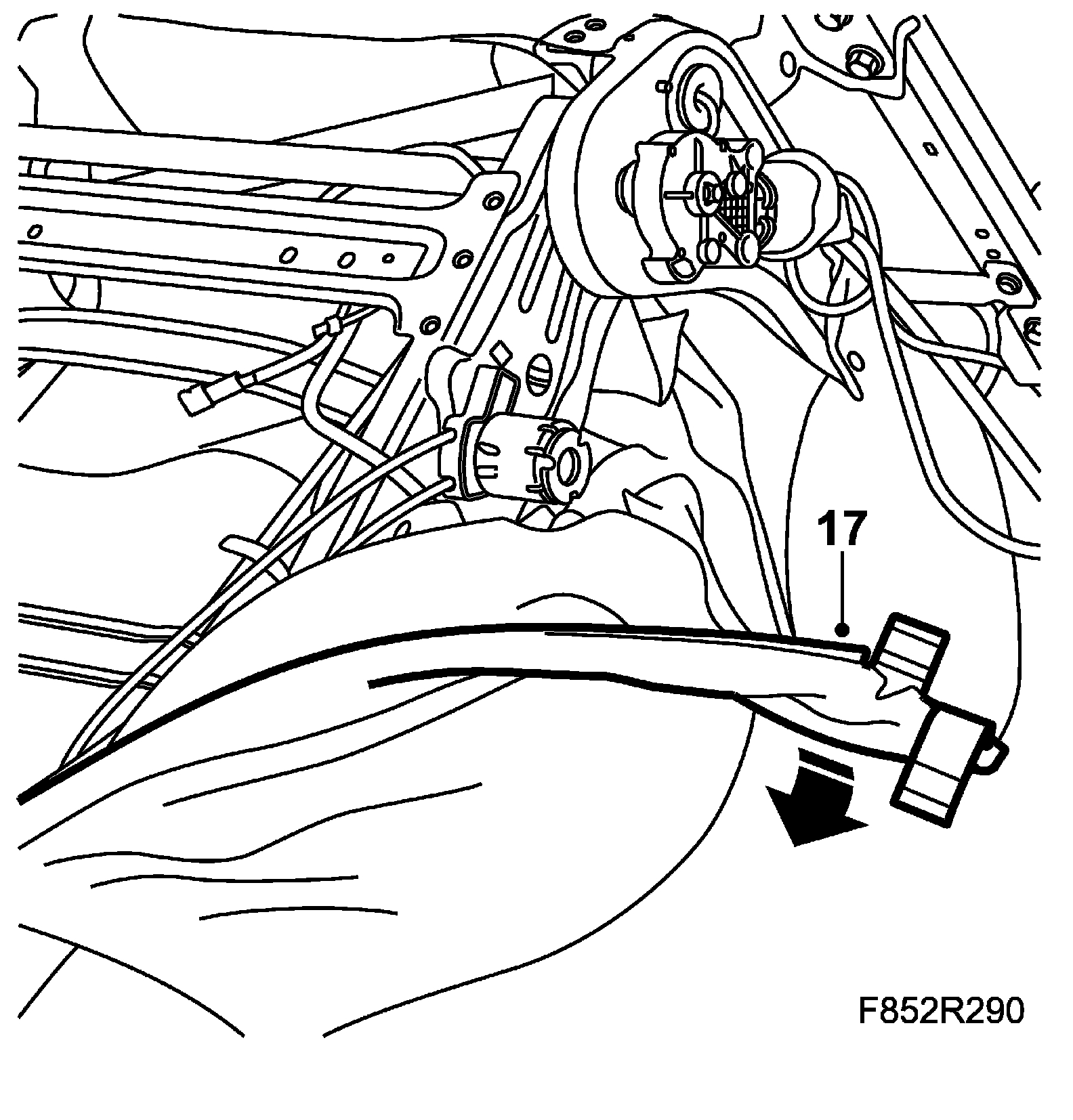 17

F852R290