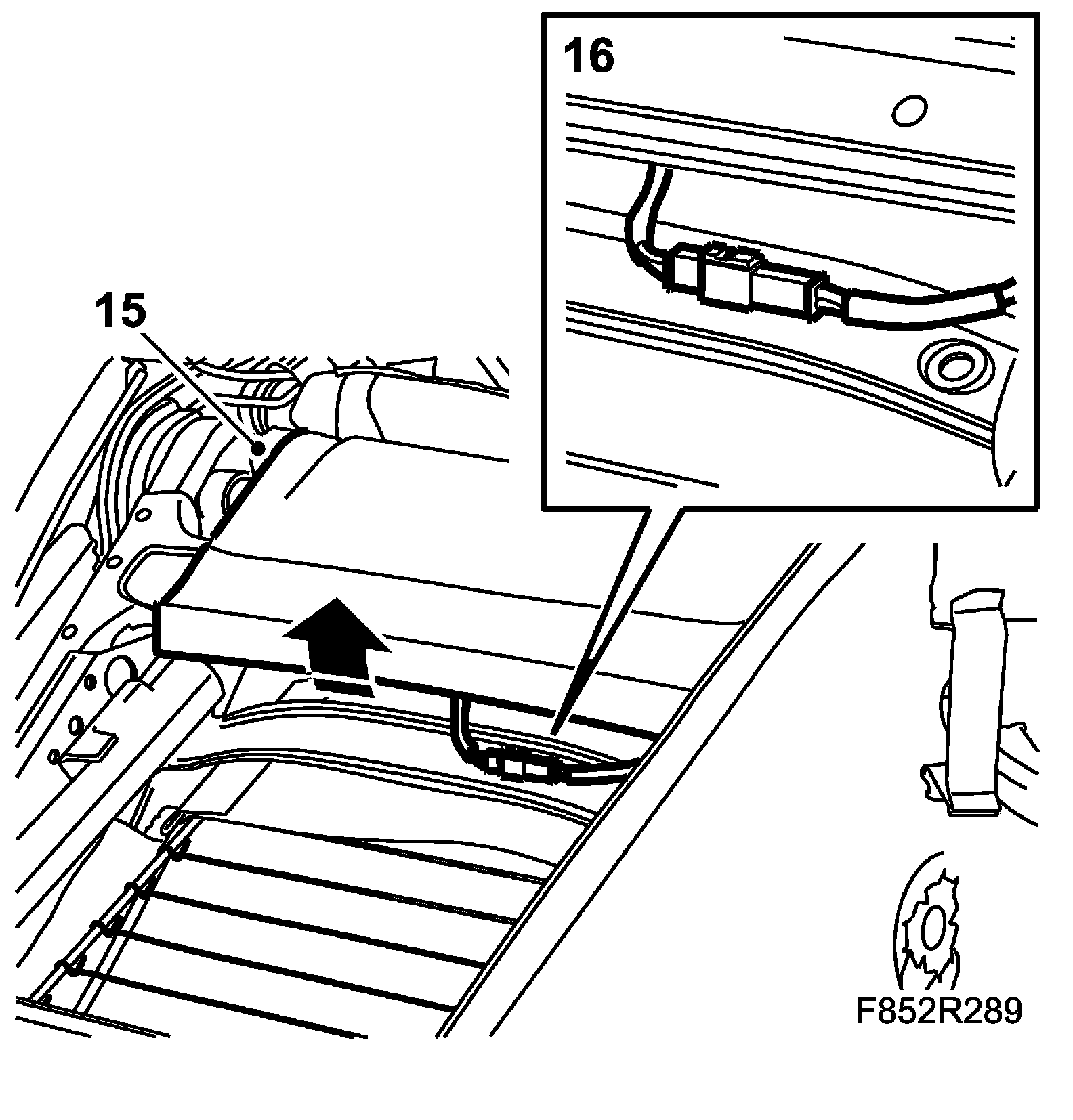 16

15

F852R289