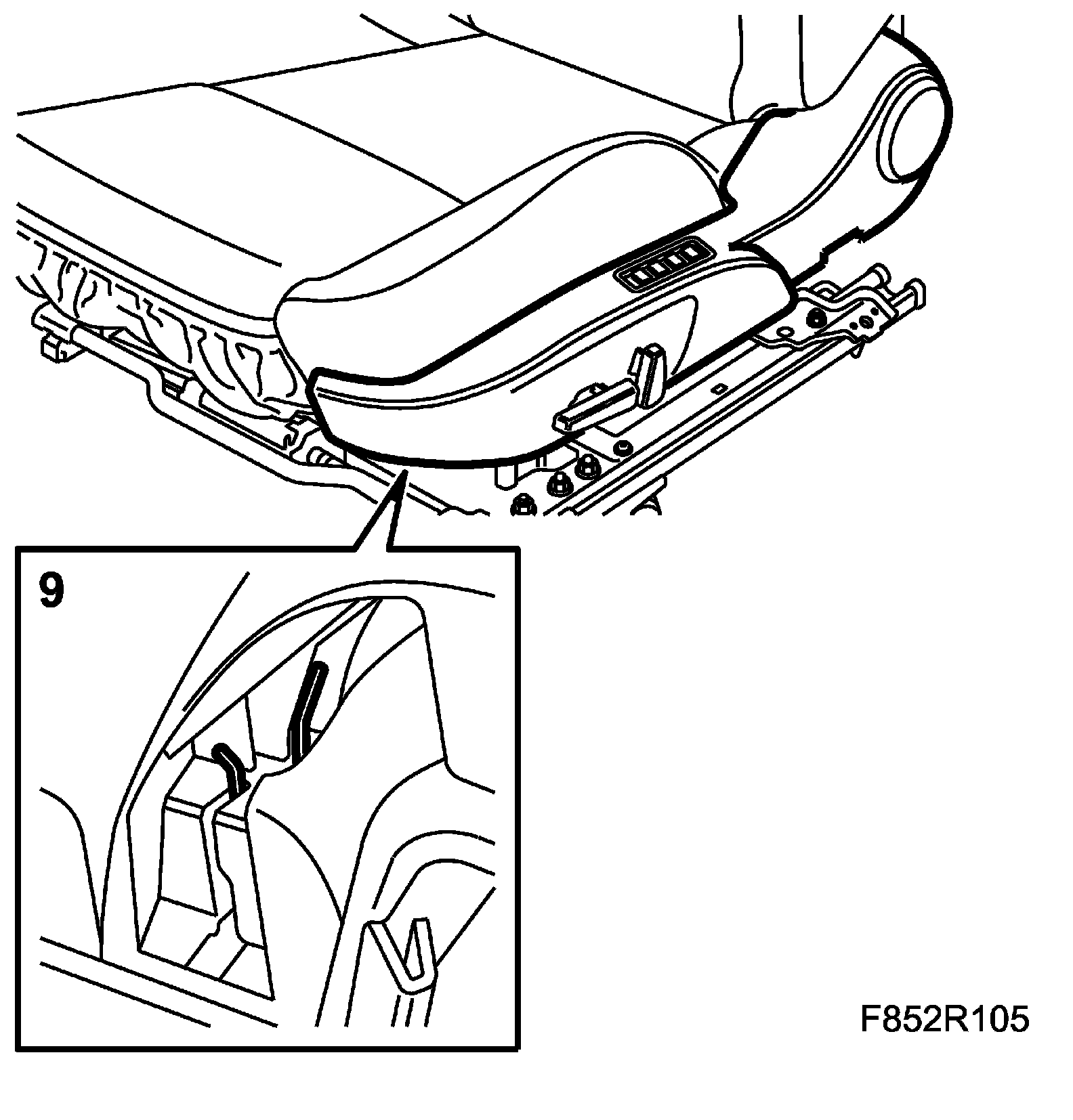 9

F852R105