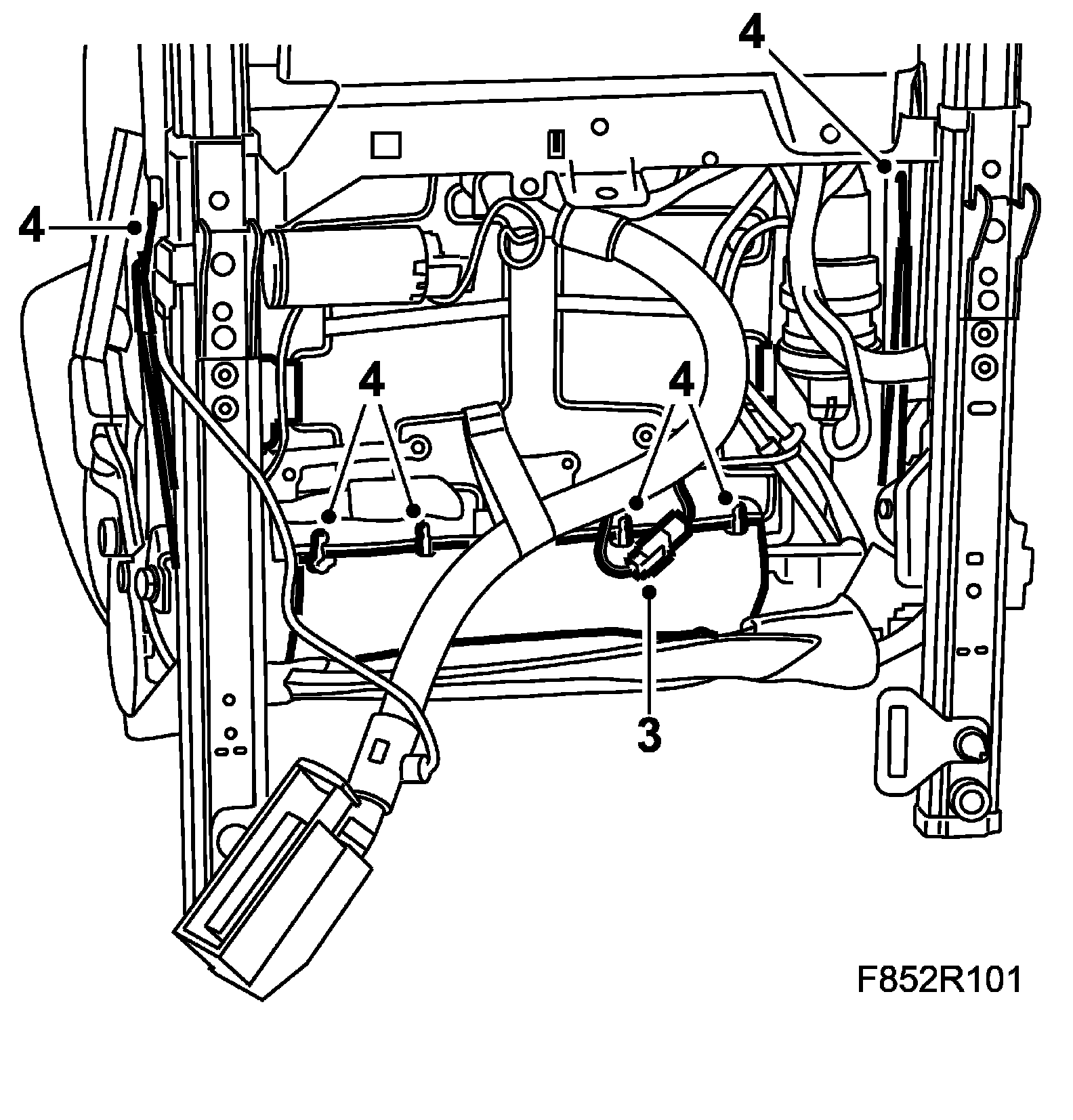 4
4
4
4
3
F852R101