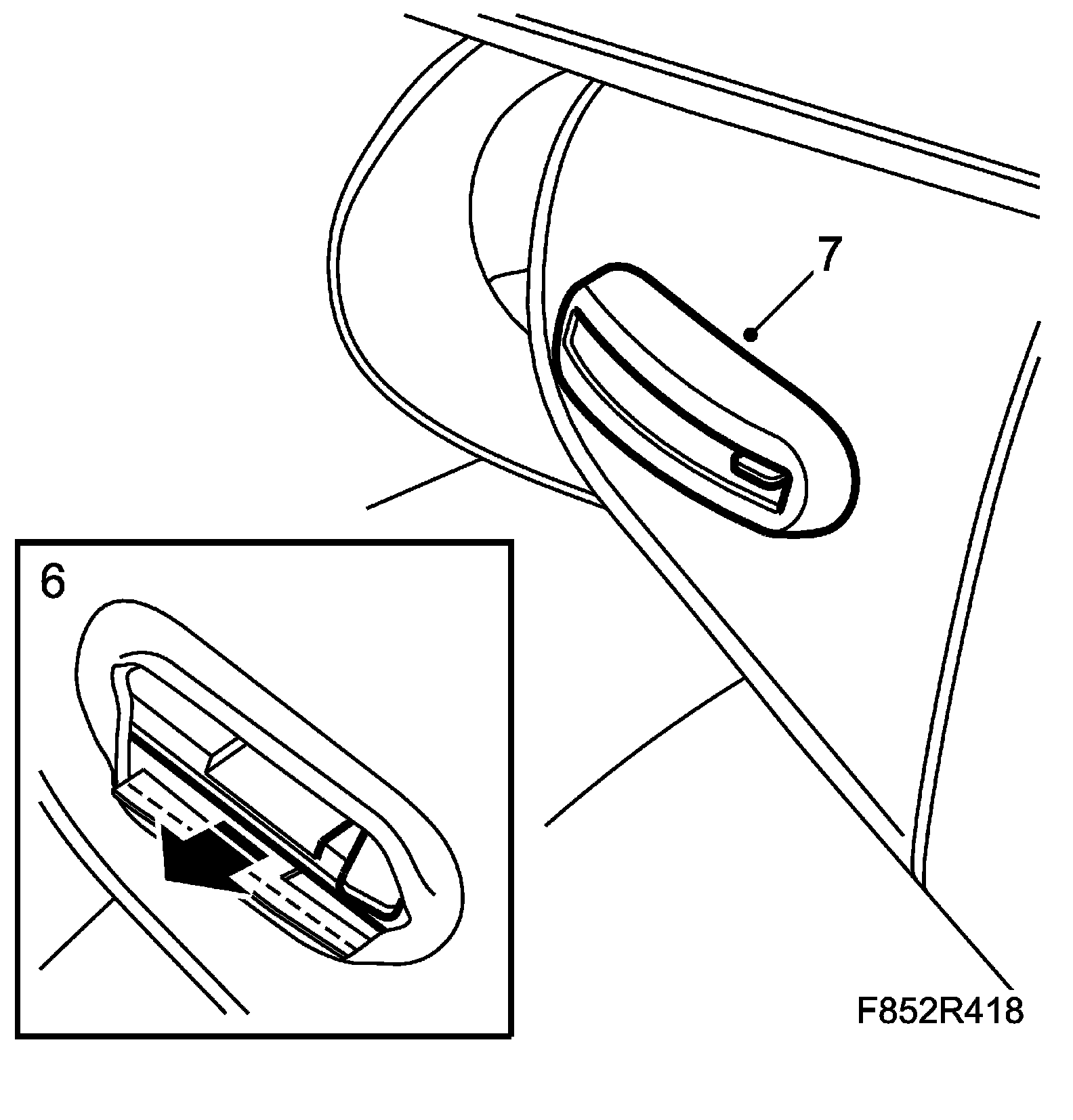 7

6

F852R418