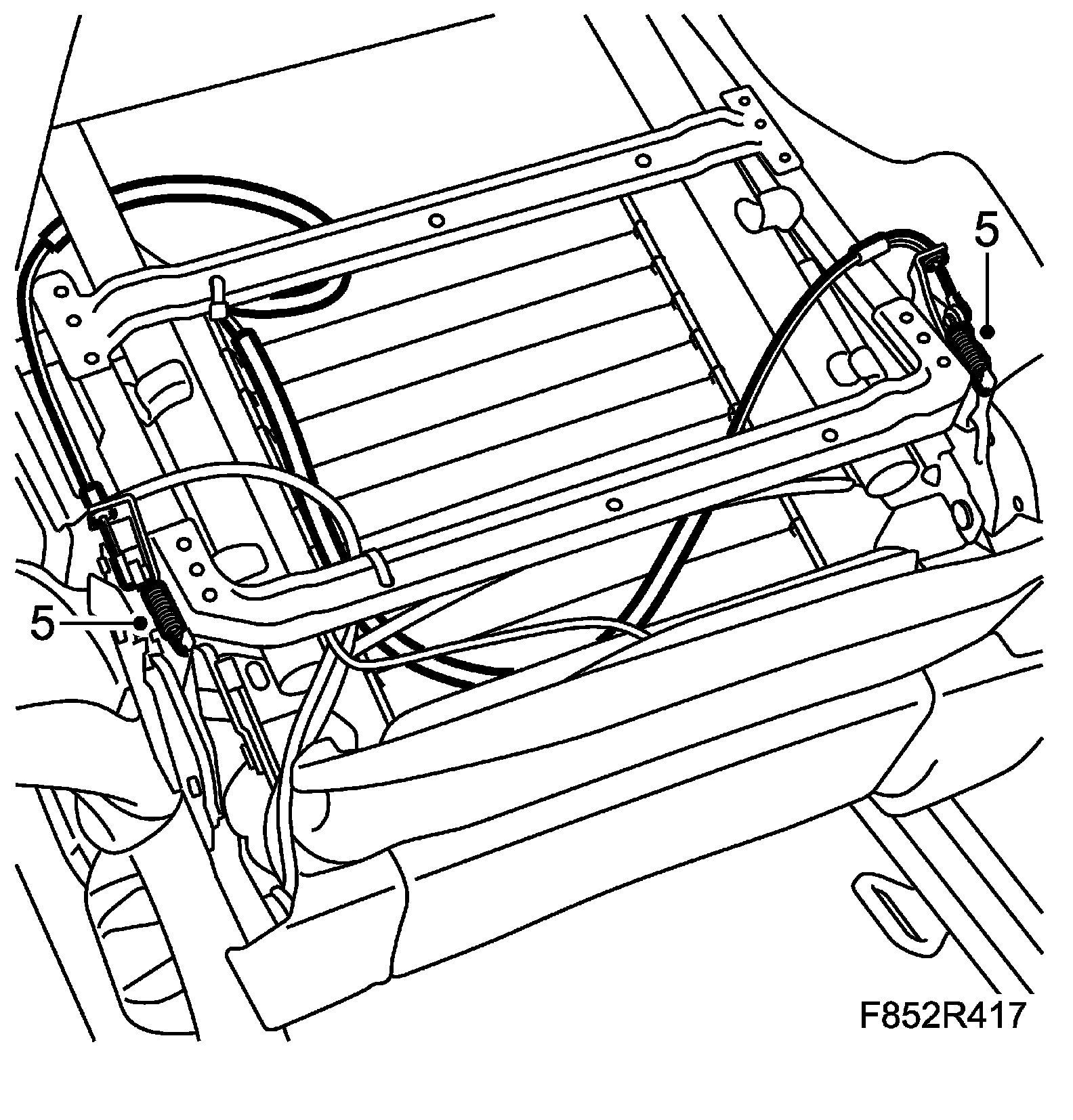 5

5

F852R417