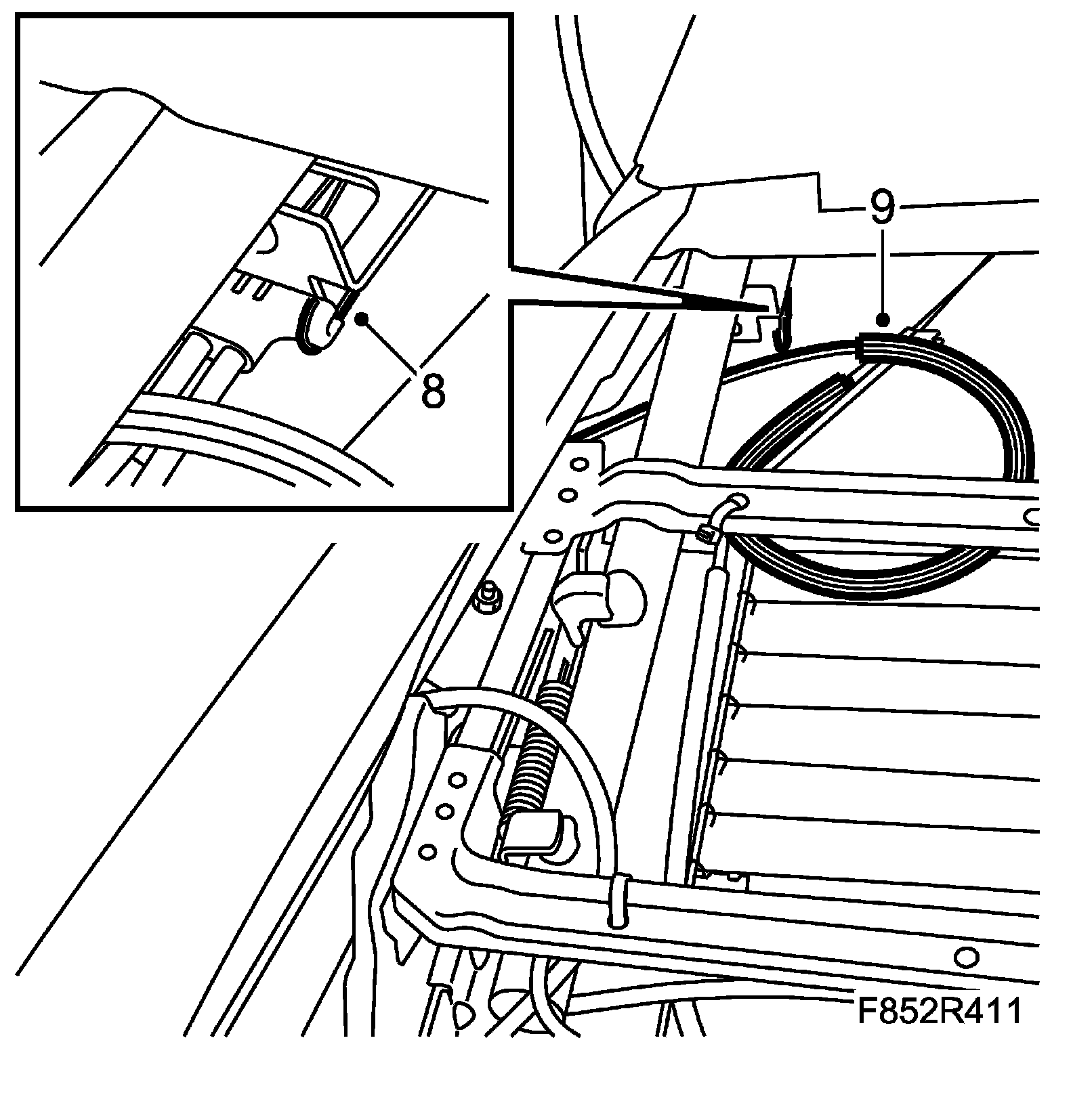 8

9

F852R411