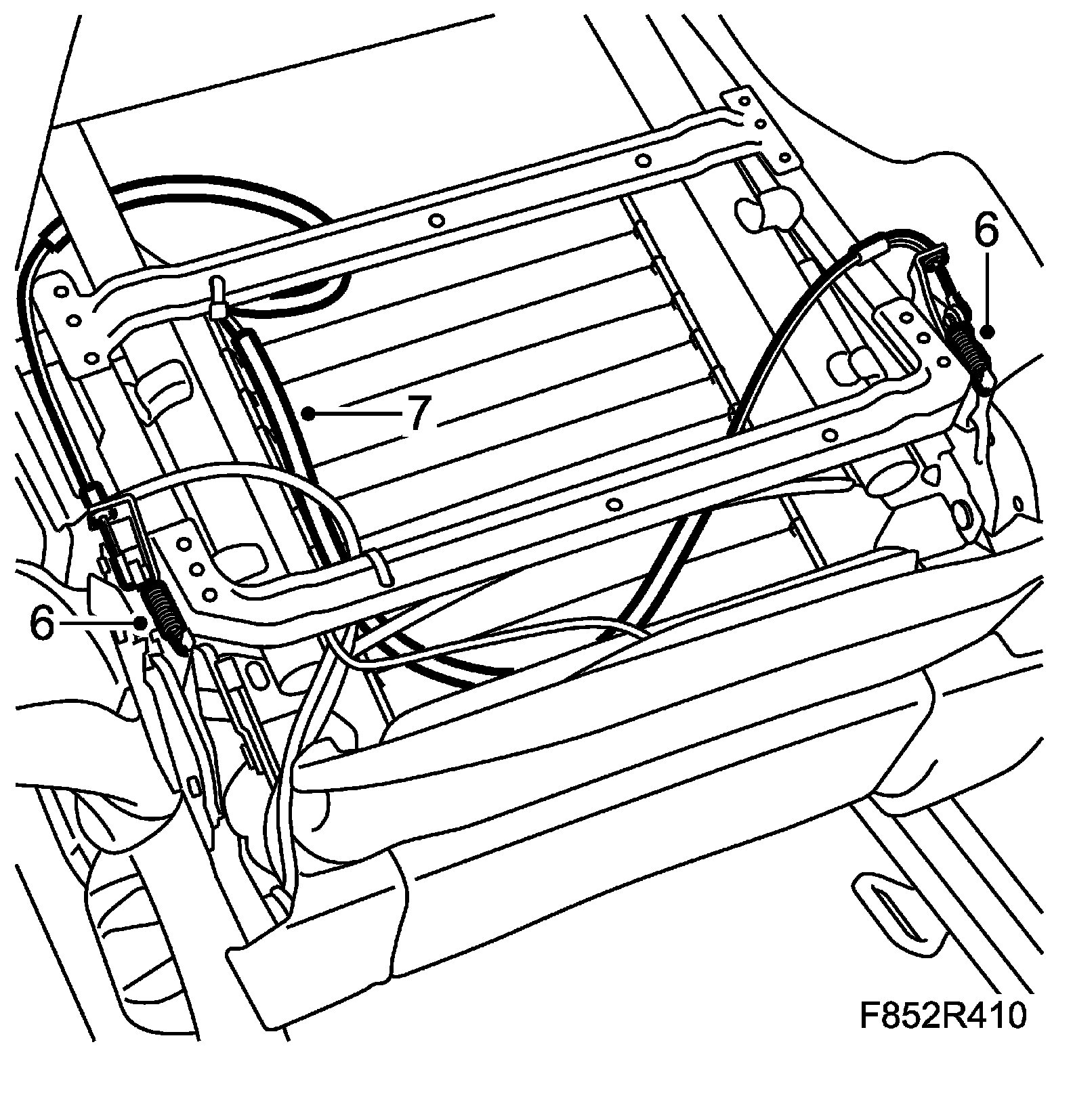 6
7
6
F852R410