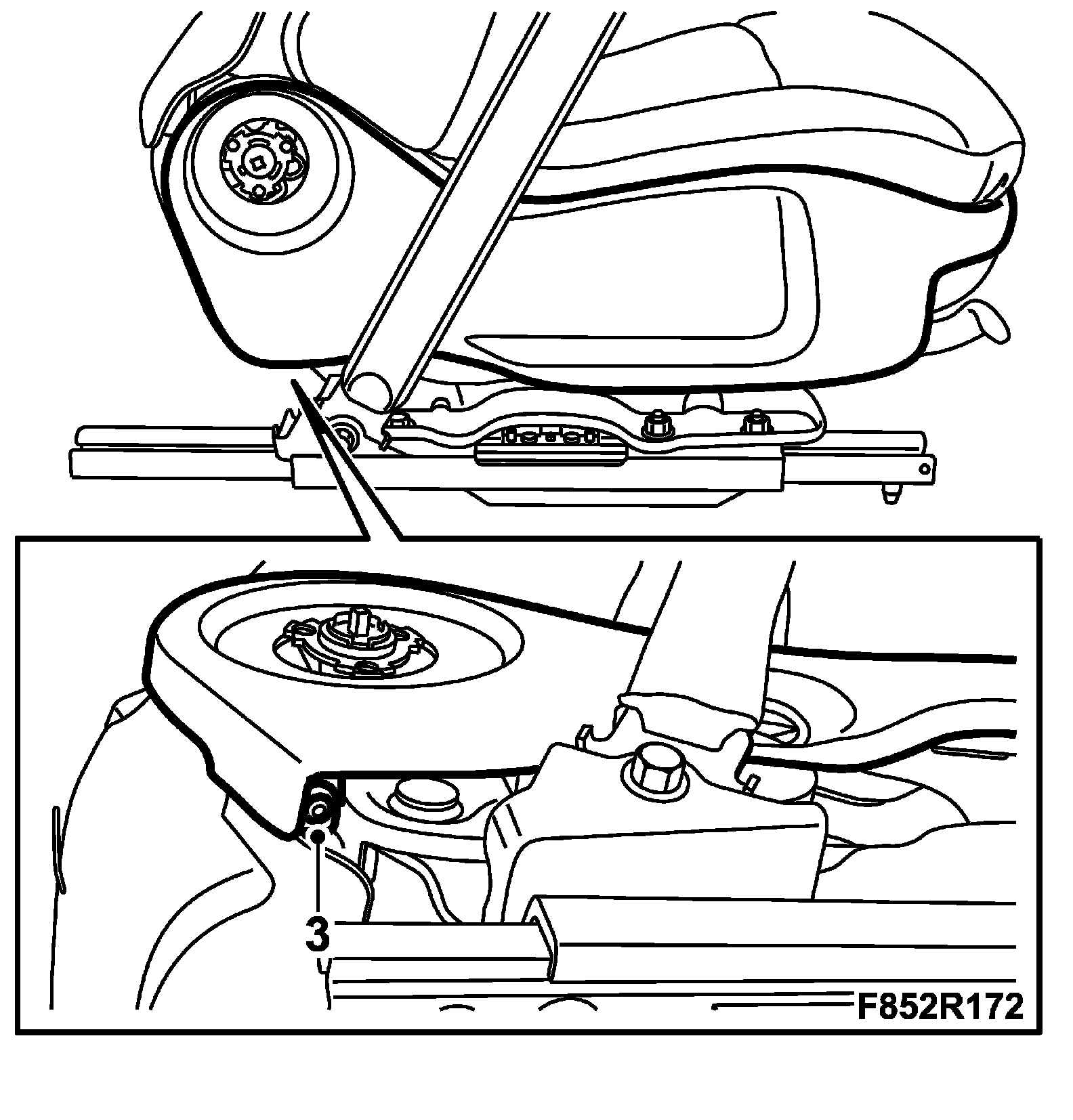 3

F852R172