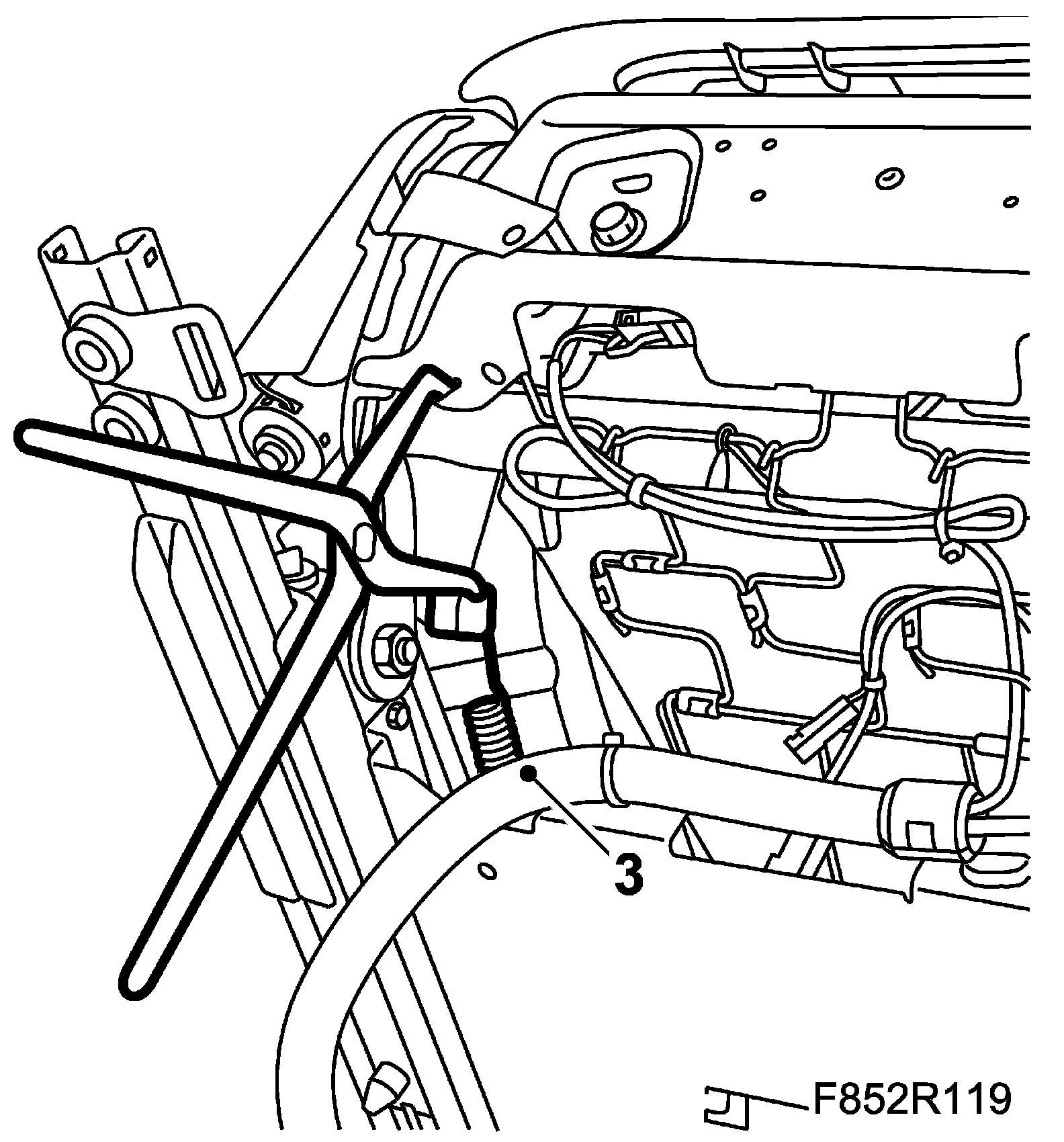 3

F852R119