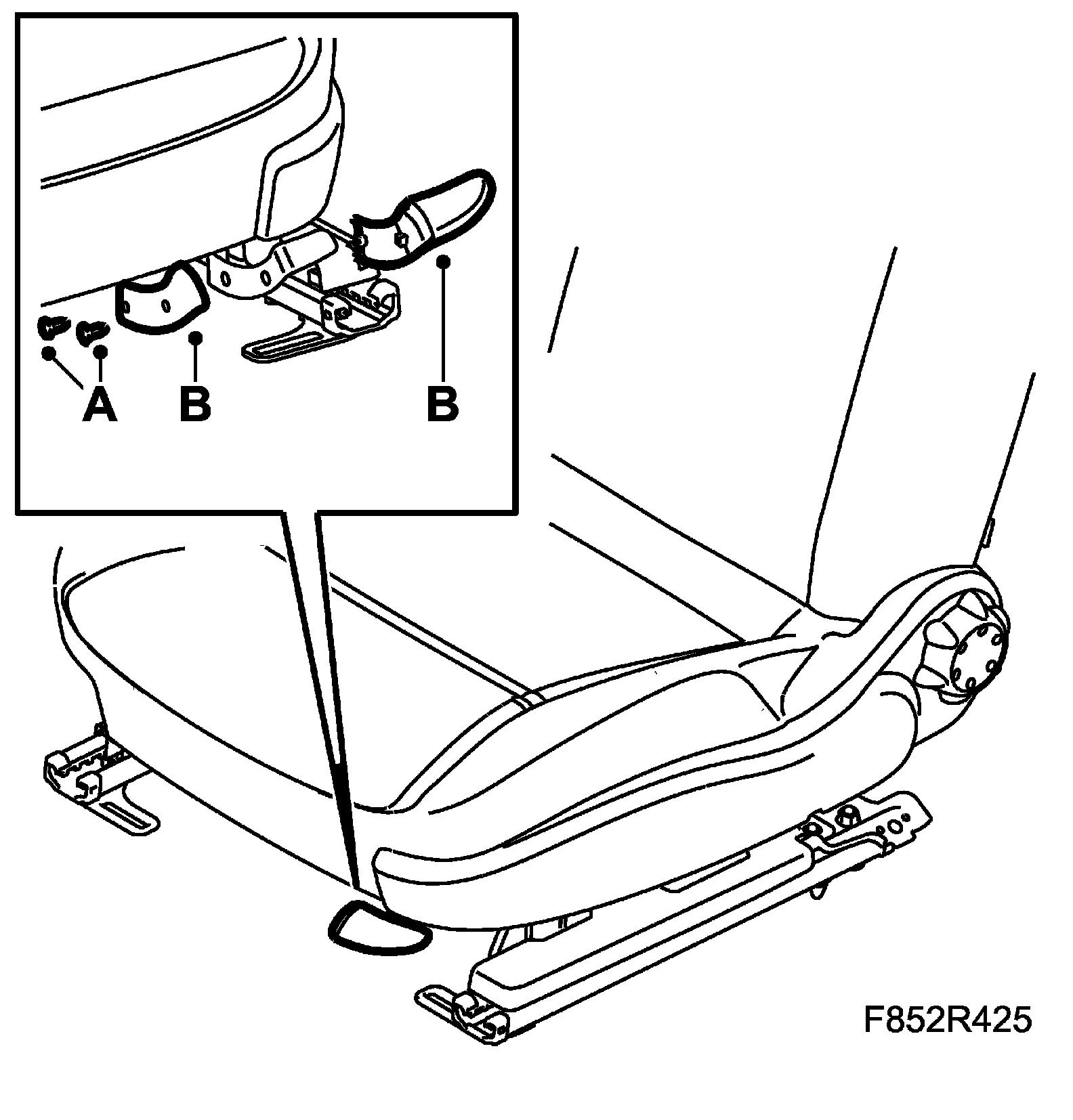 A
B
B
F852R425