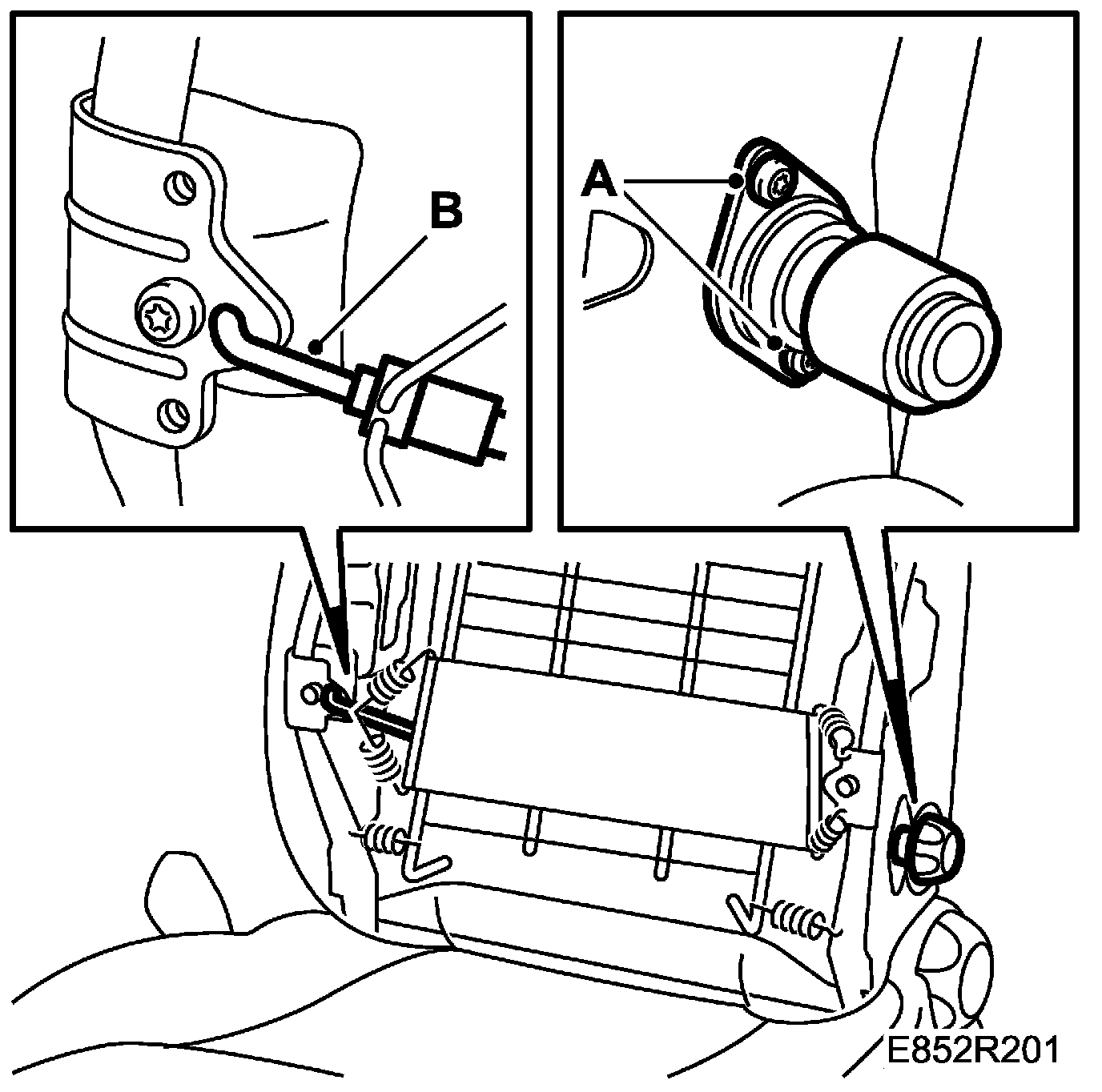 B

A

E852R201