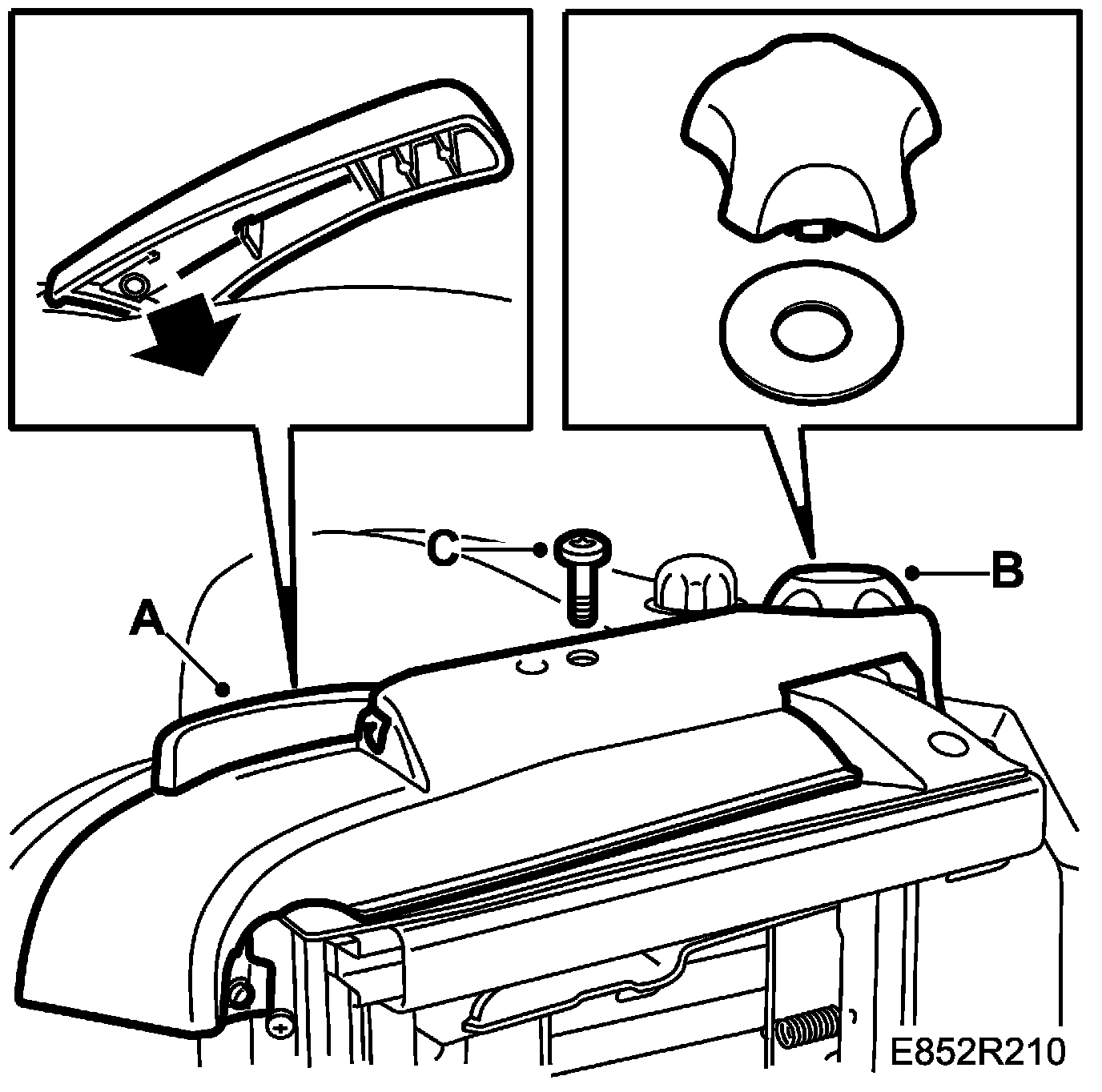 C
B
A
E852R210