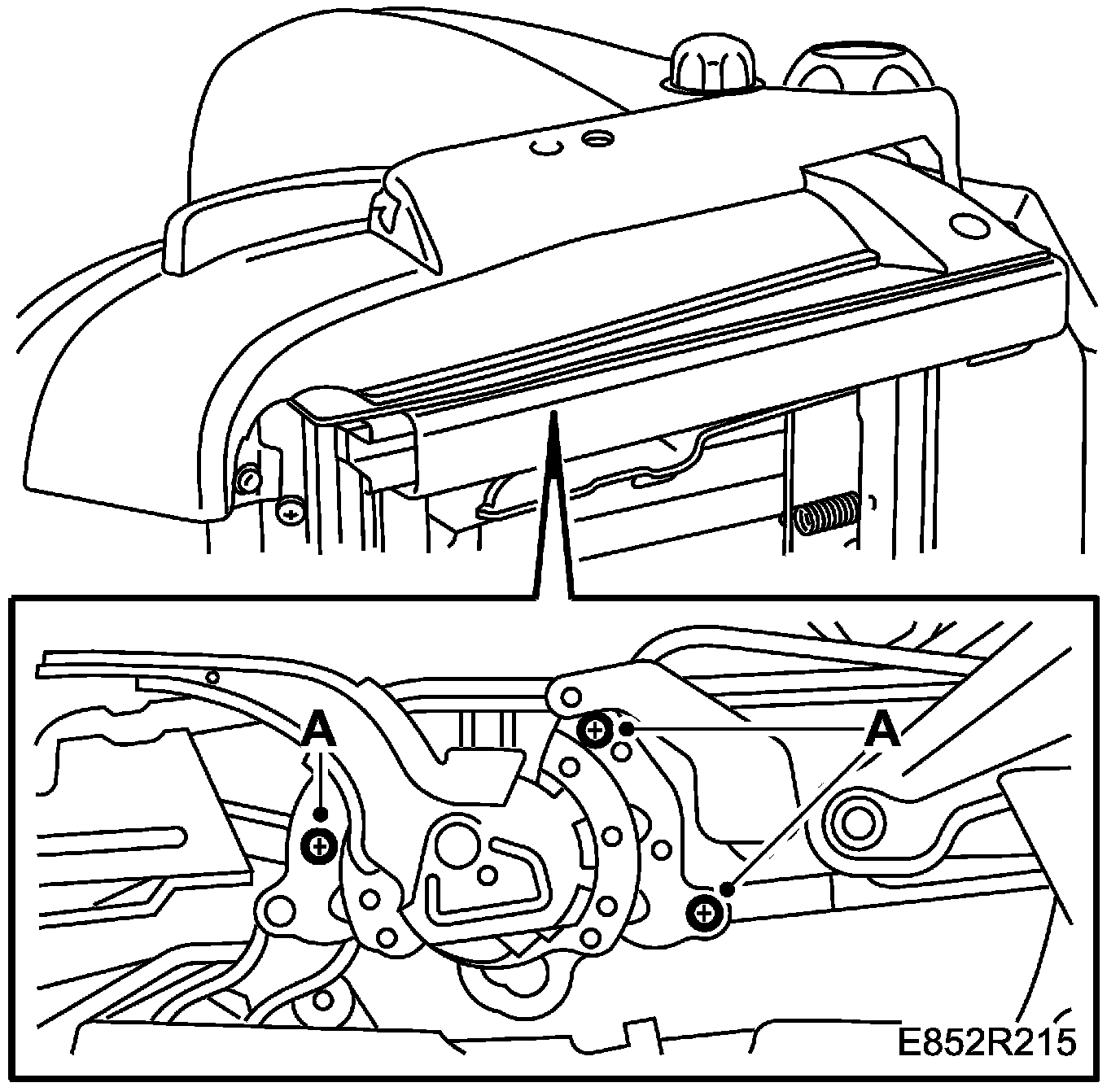 A

A

E852R215