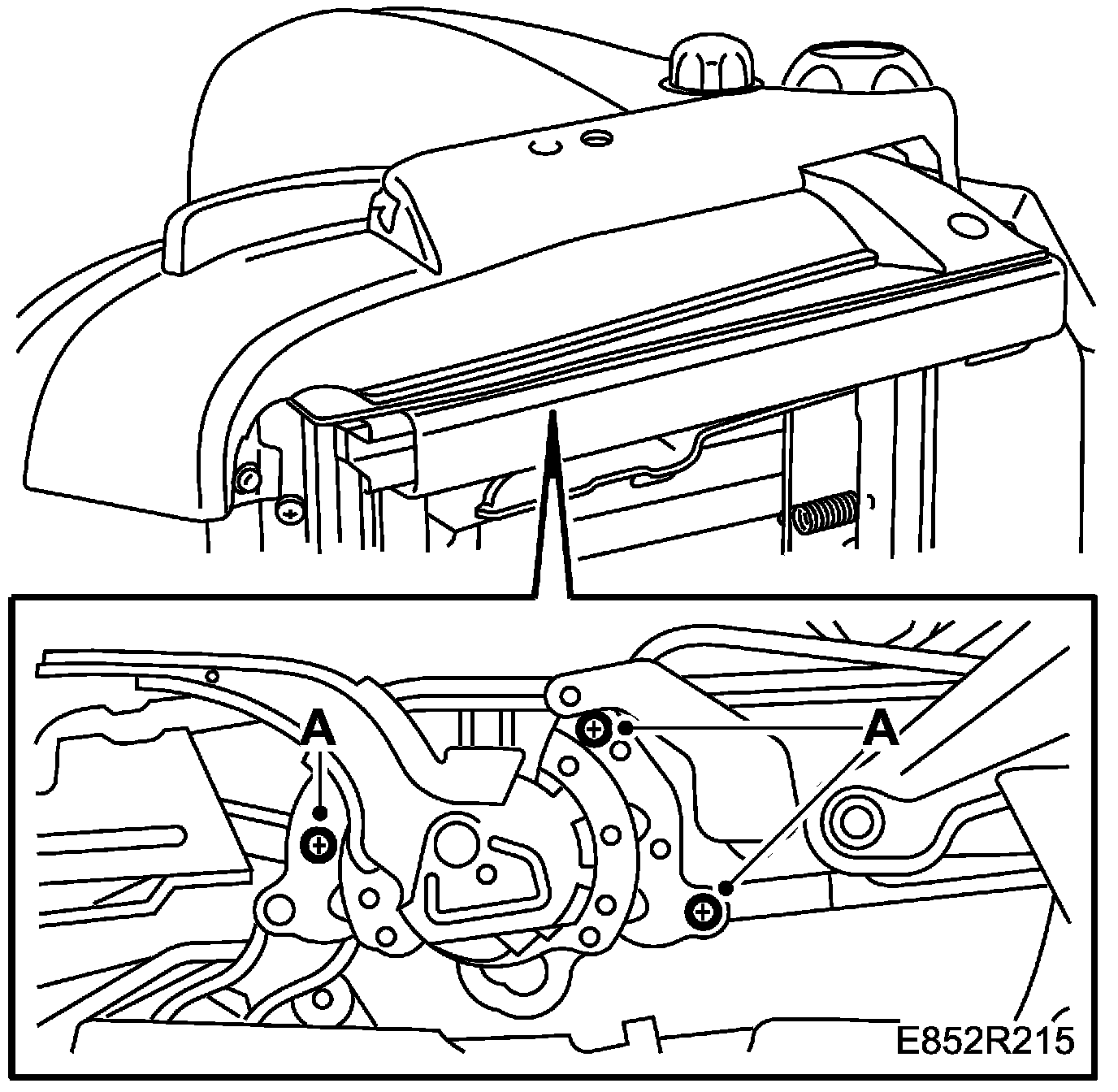 A

A

E852R215