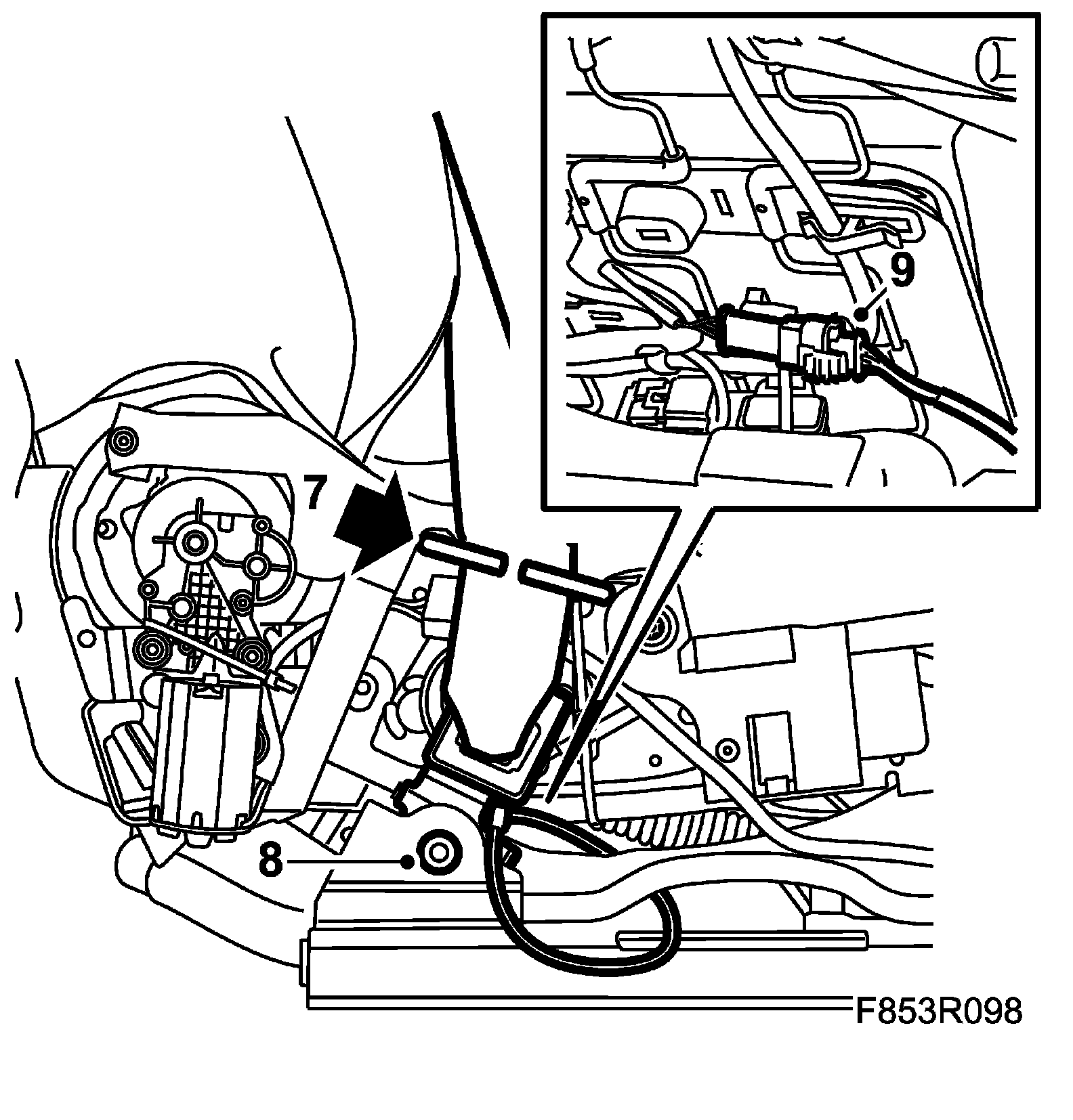 9
7
8
F853R098