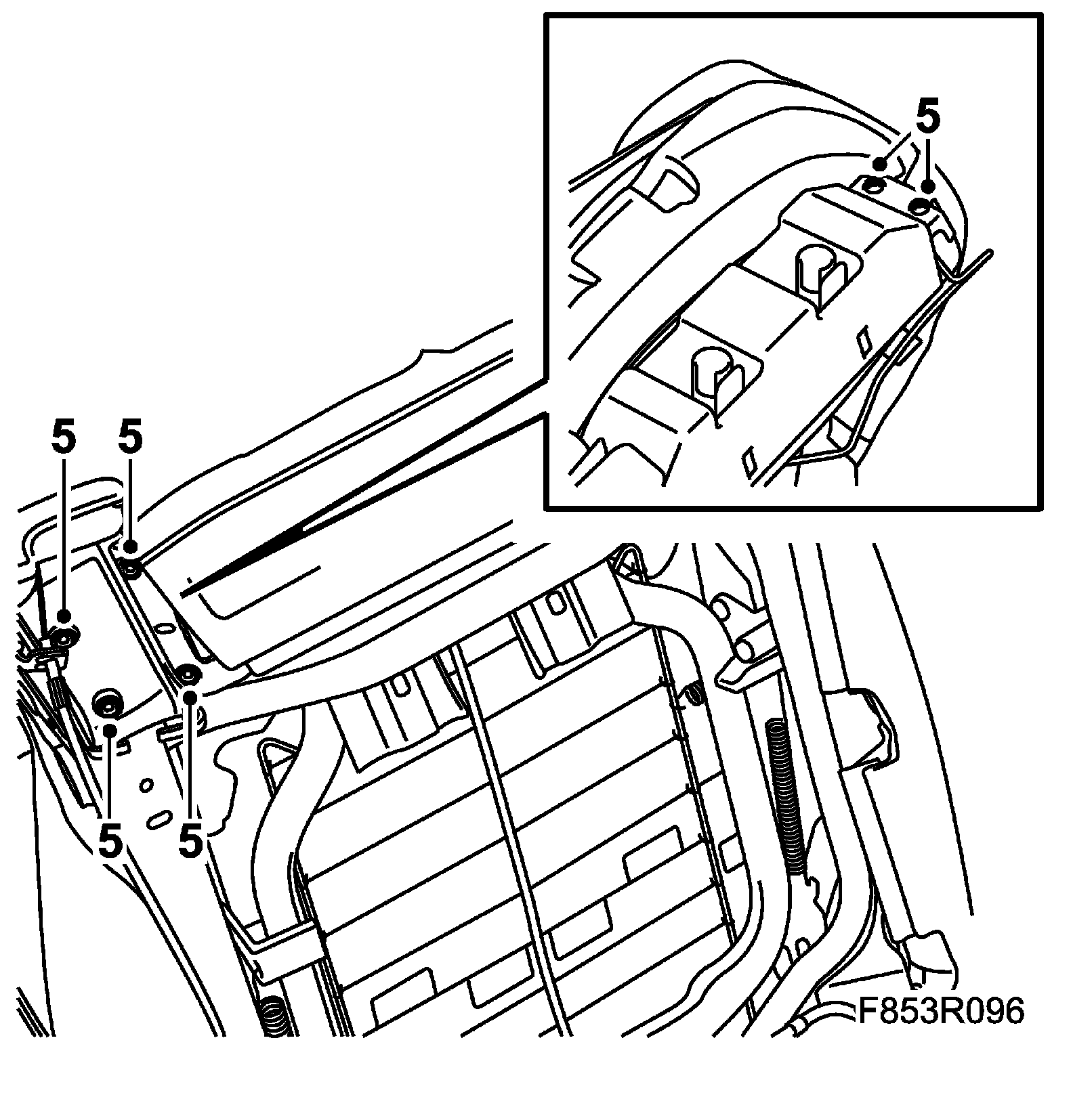 5

5 5

5 5

F853R096