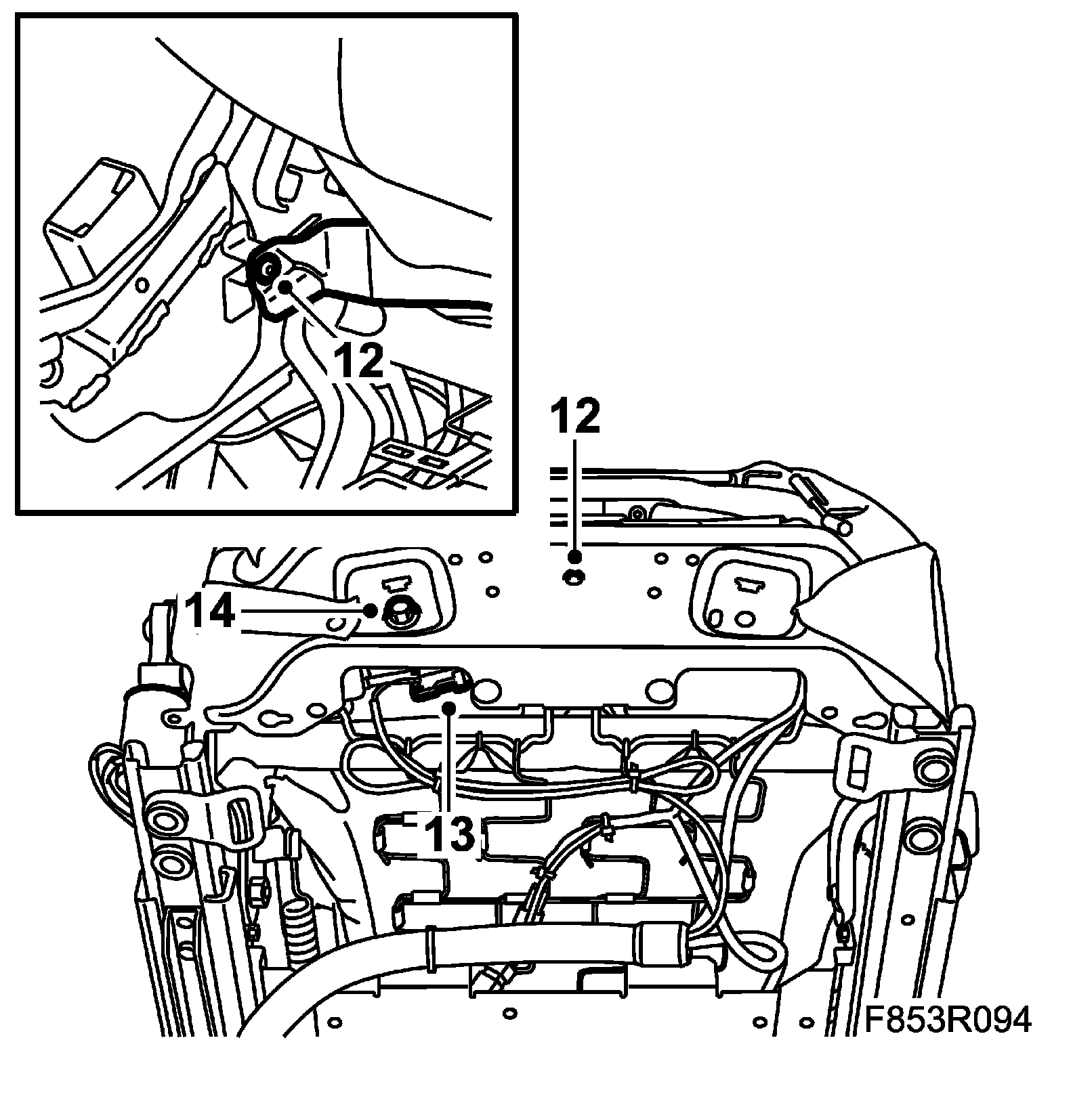 12

12

14

13

F853R094