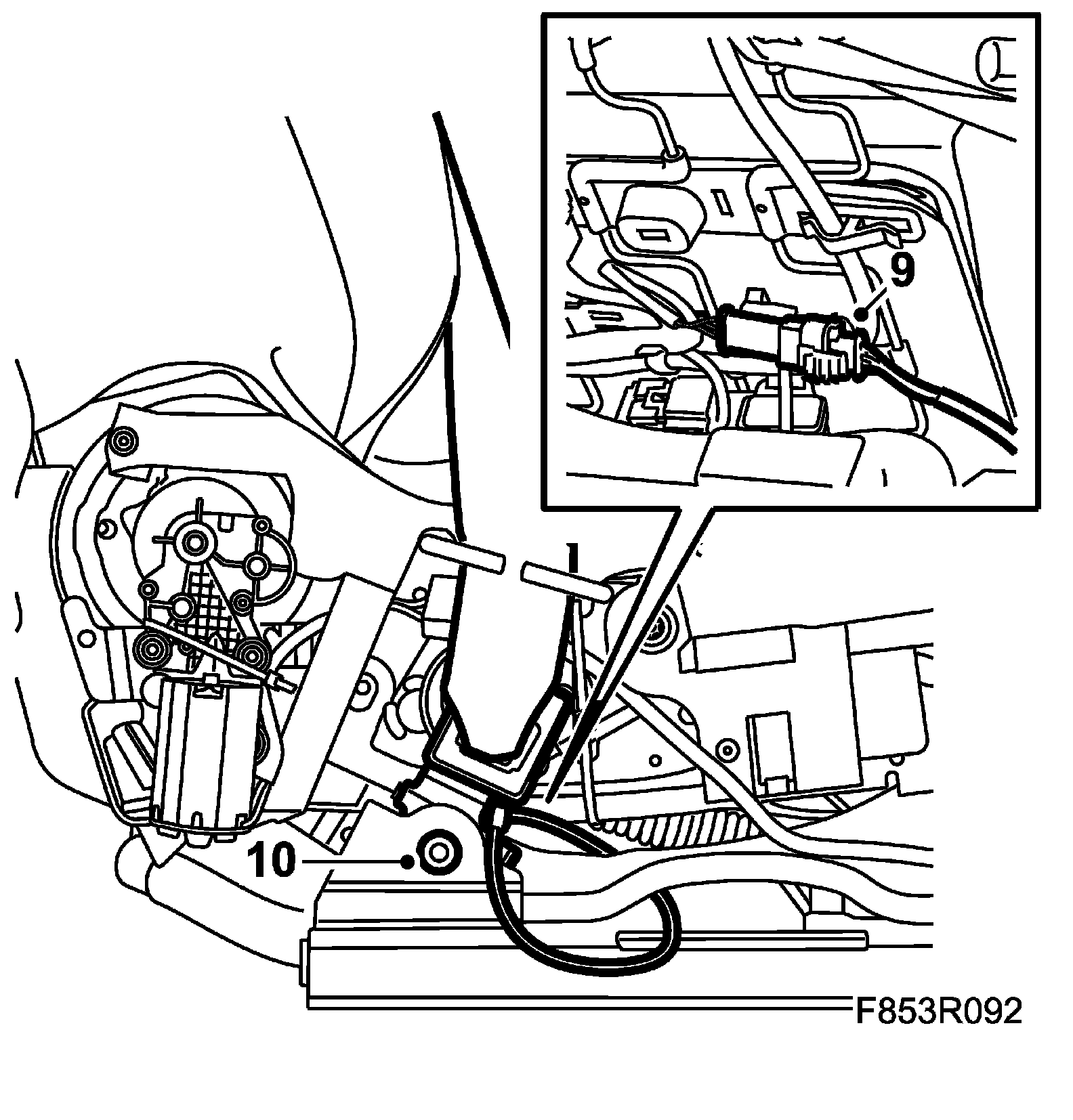 9

10

F853R092