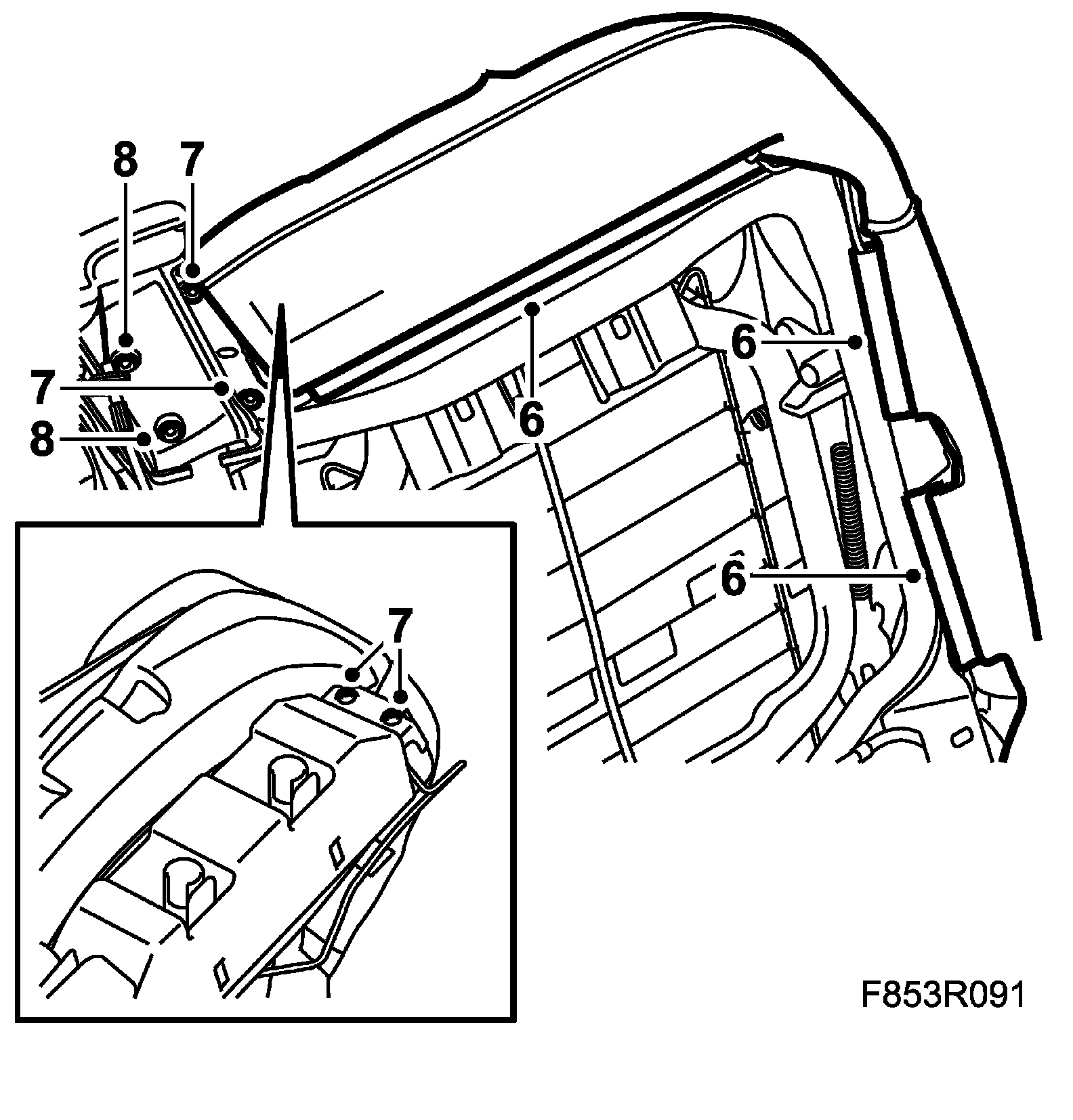 8
7
7
8
6
6
6
7
F853R091