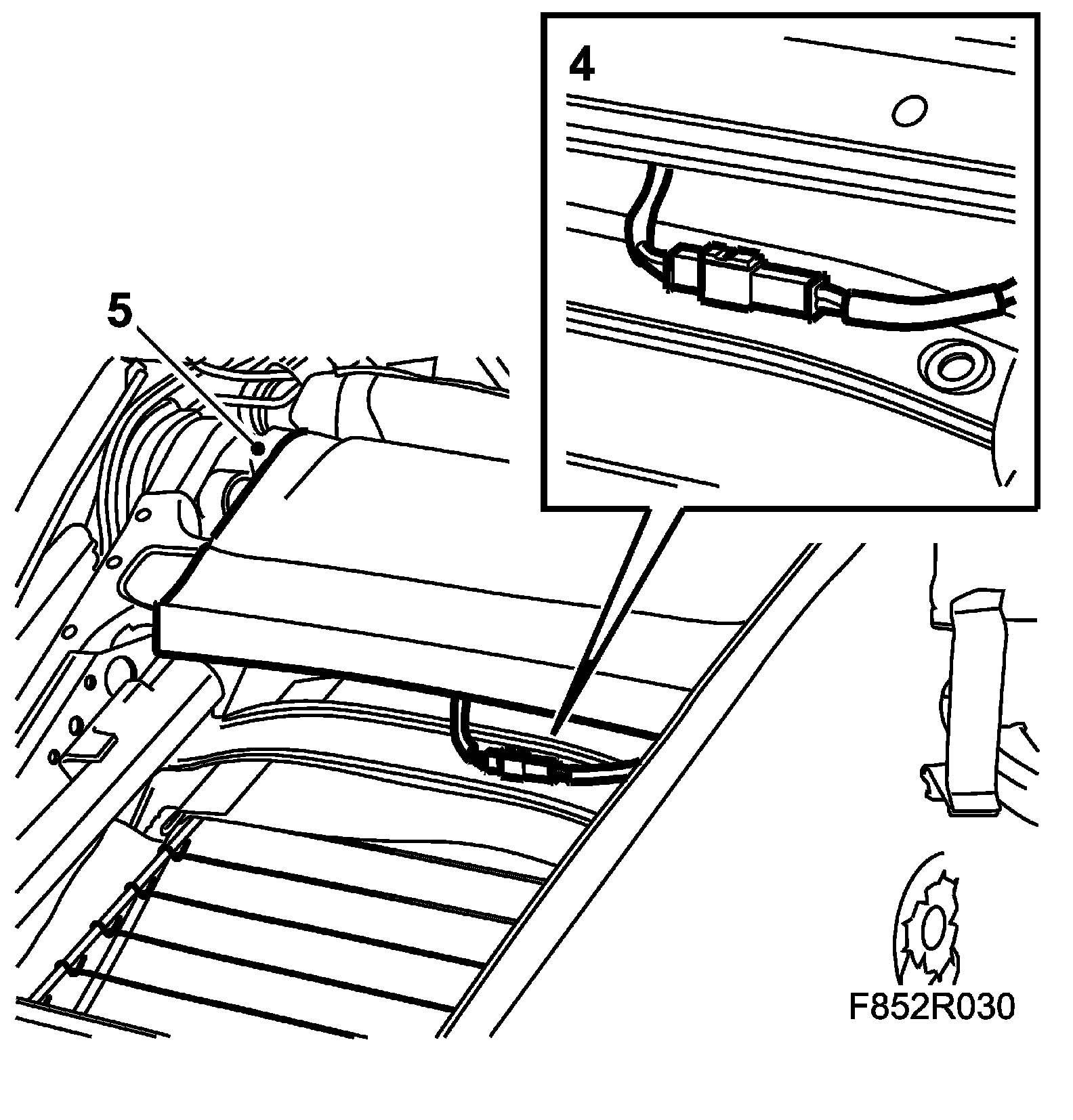 4
5
F852R030