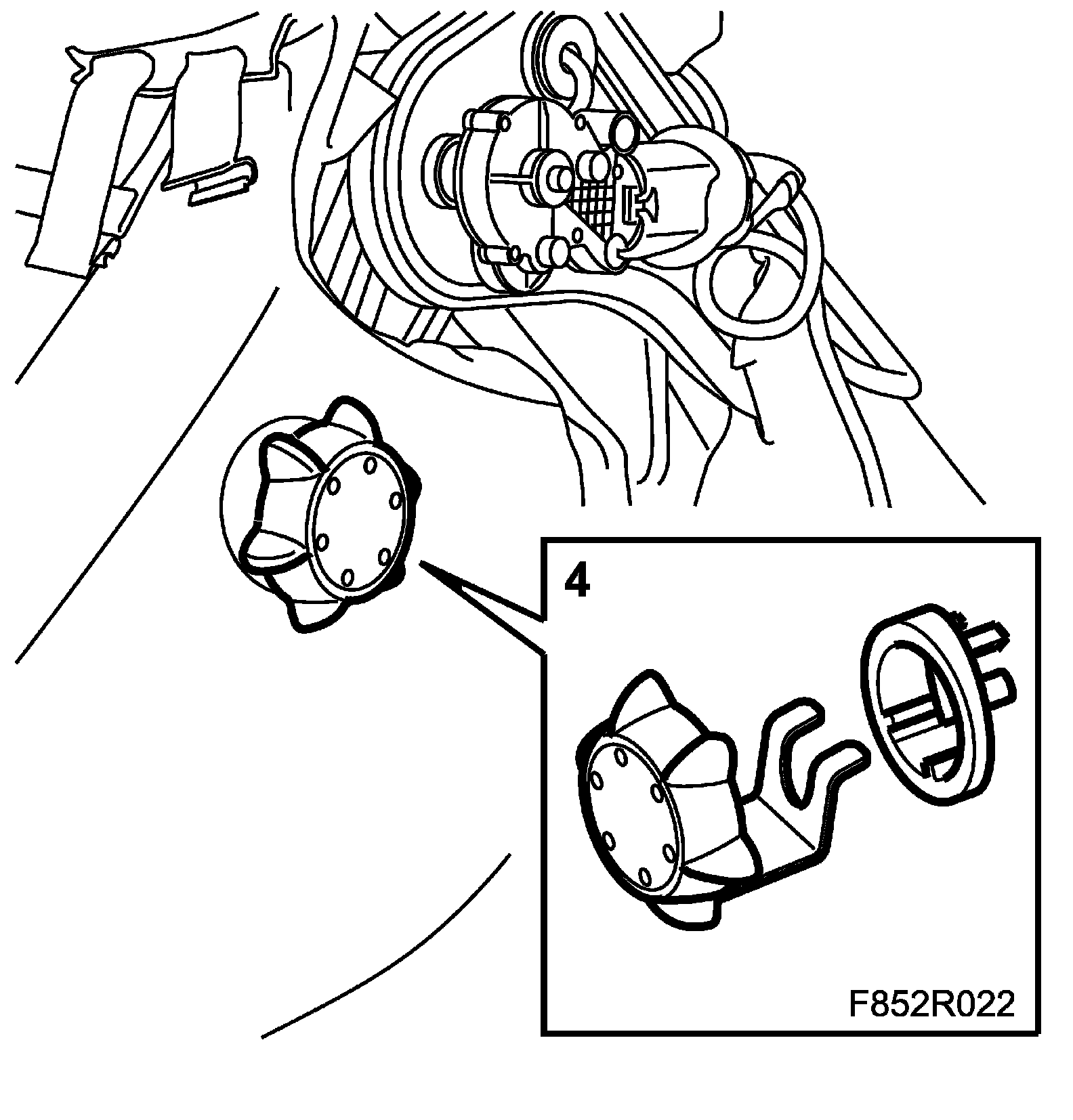 4

F852R022