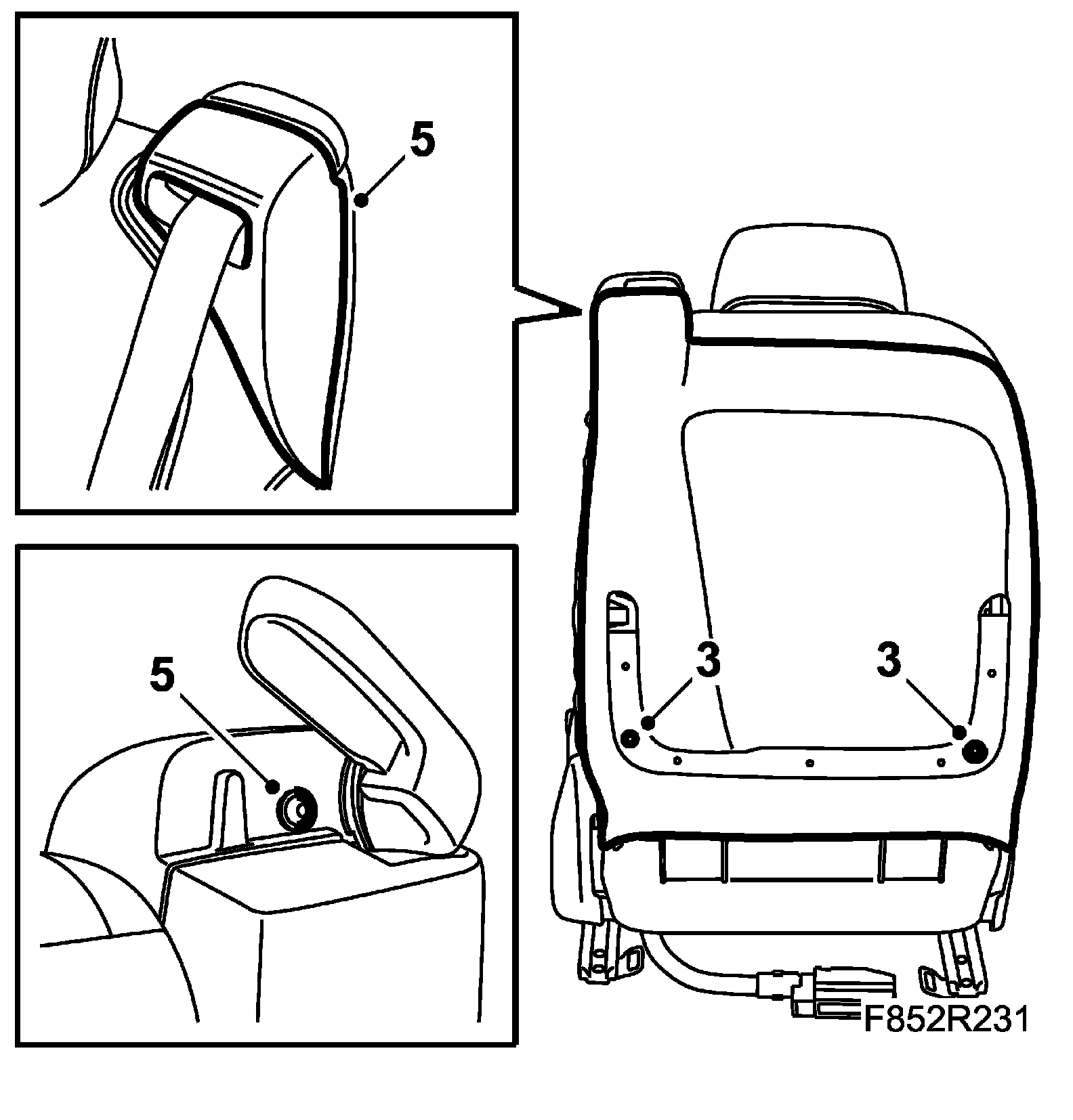 5

5

3

3

F852R231